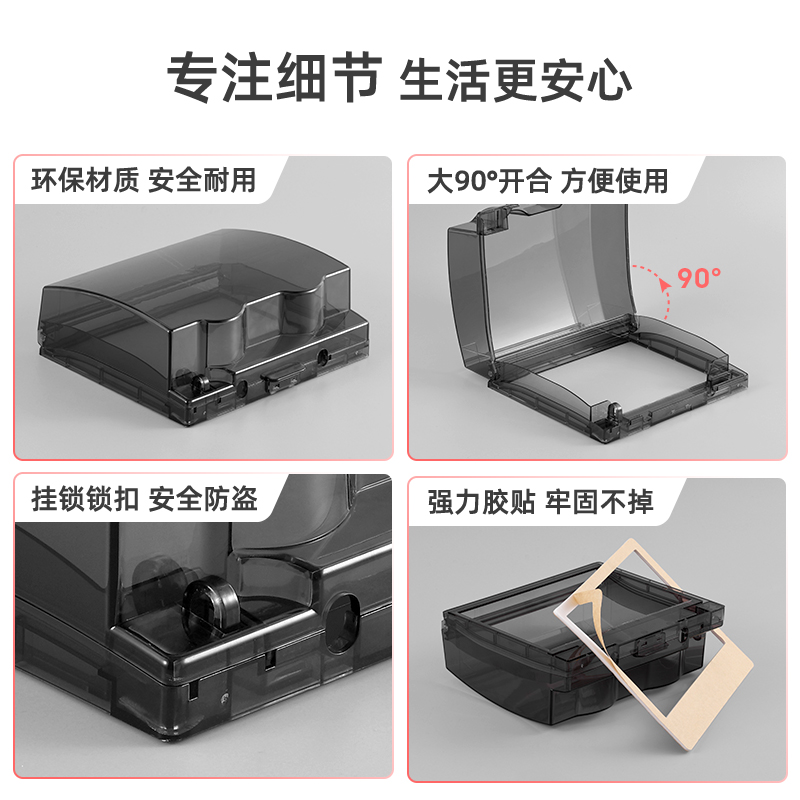 专注细节 生活更安心

环保材质 安全耐用

大90°开合 方便使用

90°

挂锁锁扣 安全防盗

强力胶贴 牢固不掉