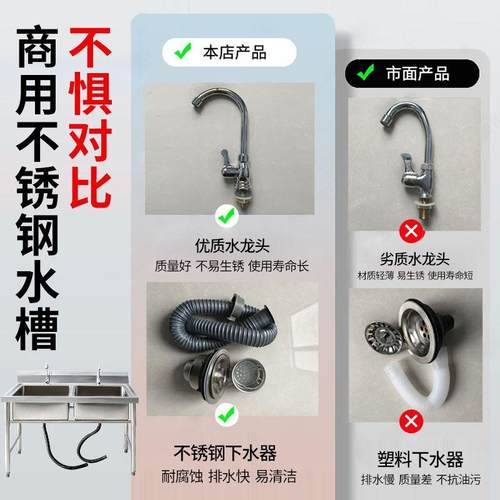 商用不锈钢水槽

不惧对比

本店产品

优质水龙头
质量好 不易生锈 使用寿命长

不锈钢下水器
耐腐蚀 排水快 易清洁

市面产品

劣质水龙头
材质轻薄 易生锈 使用寿命短

塑料下水器
排水慢 质量差 不抗油污