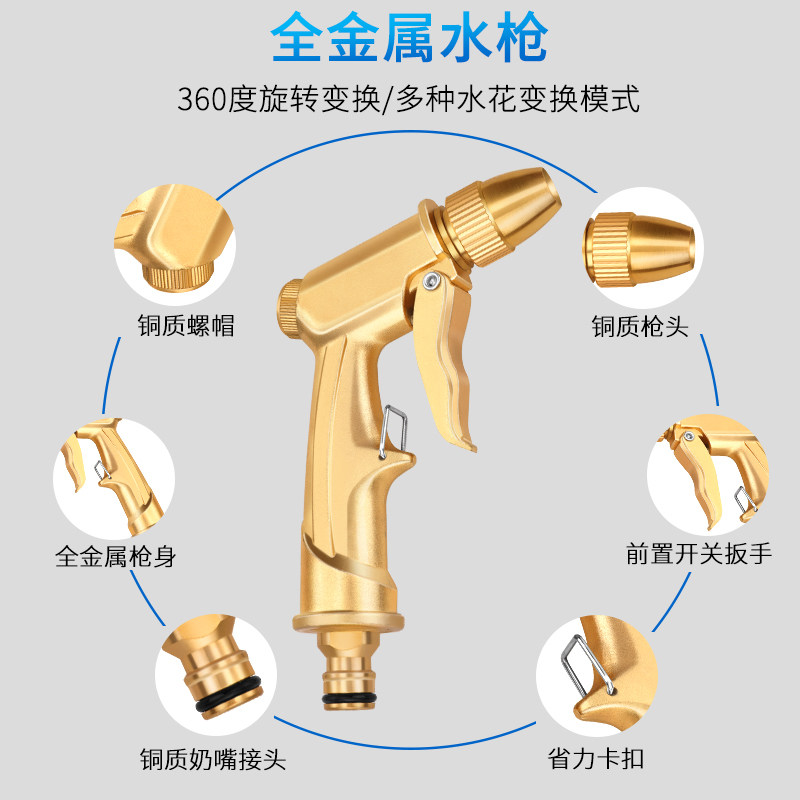 全金属水枪

360度旋转变换/多种水花变换模式

铜质螺帽

铜质枪头

全金属枪身

前置开关扳手

铜质奶嘴接头

省力卡扣