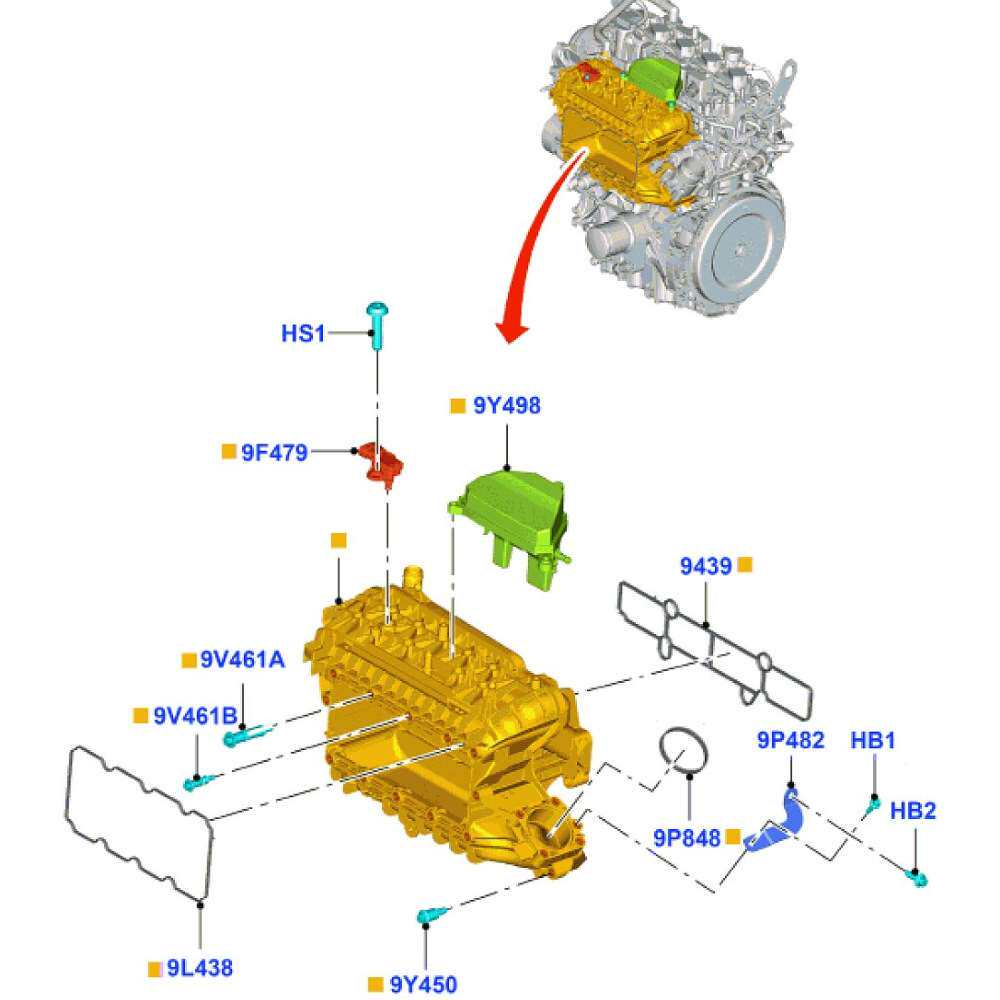 HS1

9Y498

9F479

9439

9V461A

9V461B

9P482

HB1

HB2

9P848

9L438

9Y450