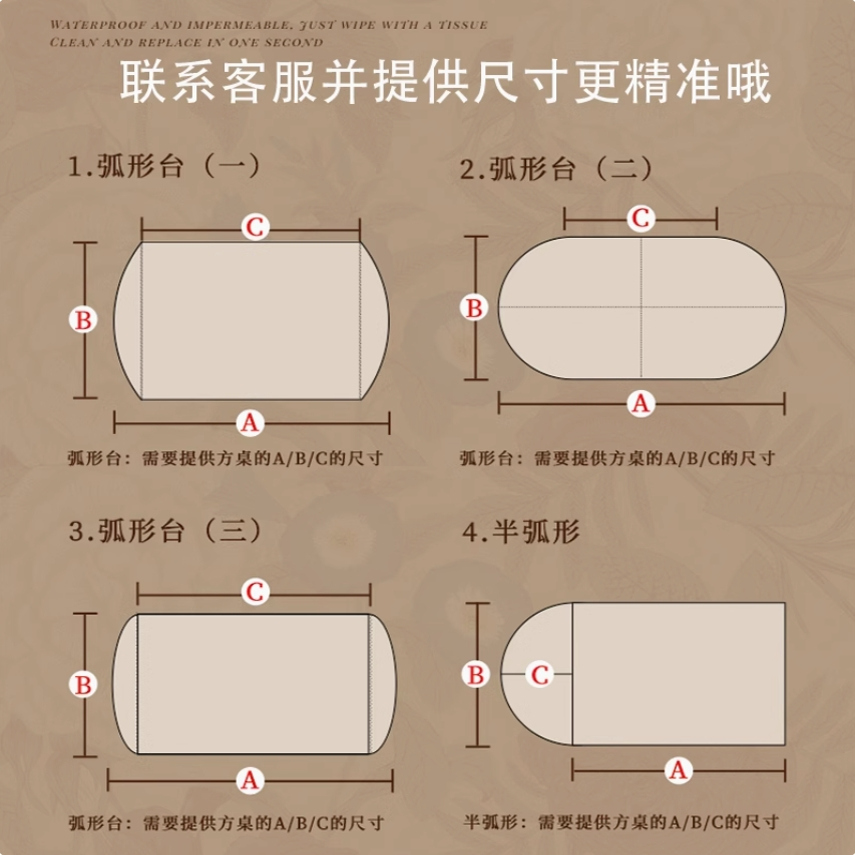 WATERPROOF AND IMPERMEABLE, JUST WIPE WITH A TISSUE
CLEAN AND REPLACE IN ONE SECOND

联系客服并提供尺寸更精准哦

1.弧形台（一）

C
B
A

弧形台：需要提供方桌的A/B/C的尺寸

2.弧形台（二）

C
B
A

弧形台：需要提供方桌的A/B/C的尺寸

3.弧形台（三）

C
B
A

弧形台：需要提供方桌的A/B/C的尺寸

4.半弧形

B
C
A

半弧形：需要提供方桌的A/B/C的尺寸