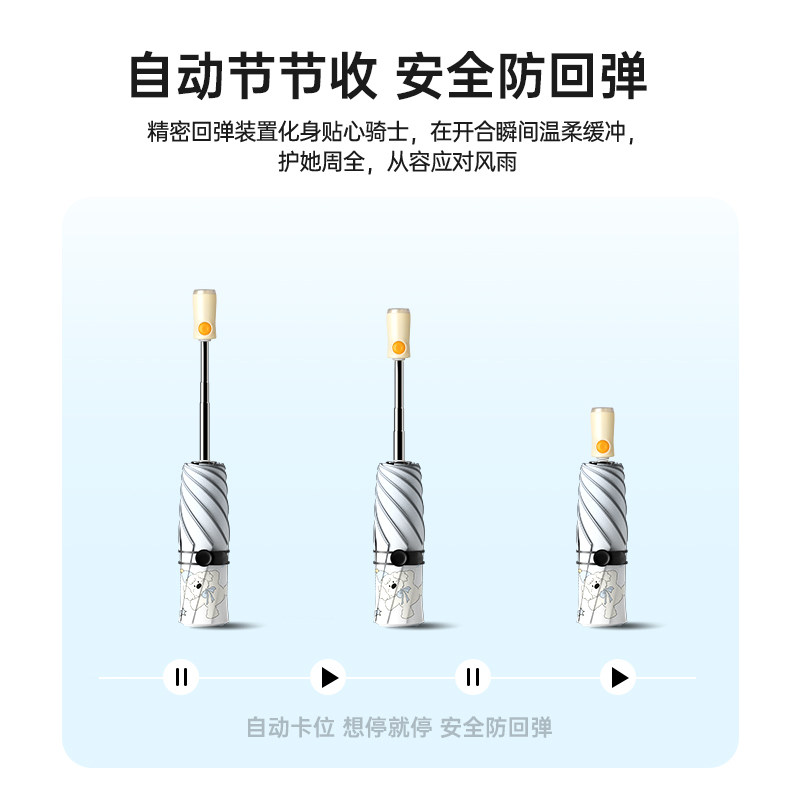 自动节节收 安全防回弹

精密回弹装置化身贴心骑士，在开合瞬间温柔缓冲，护她周全，从容应对风雨

自动卡位 想停就停 安全防回弹