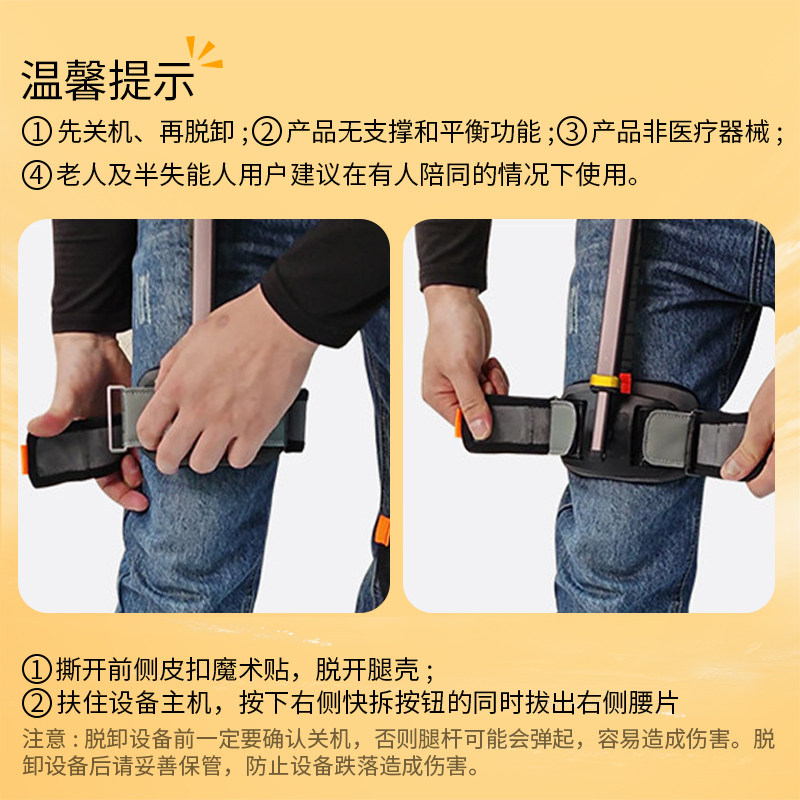 温馨提示

①先关机、再脱卸；②产品无支撑和平衡功能；③产品非医疗器械；④老人及半失能人用户建议在有人陪同的情况下使用。

①撕开前侧皮扣魔术贴，脱开腿壳；
②扶住设备主机，按下右侧快拆按钮的同时拔出右侧腰片

注意：脱卸设备前一定要确认关机，否则腿杆可能会弹起，容易造成伤害。脱卸设备后请妥善保管，防止设备跌落造成伤害。