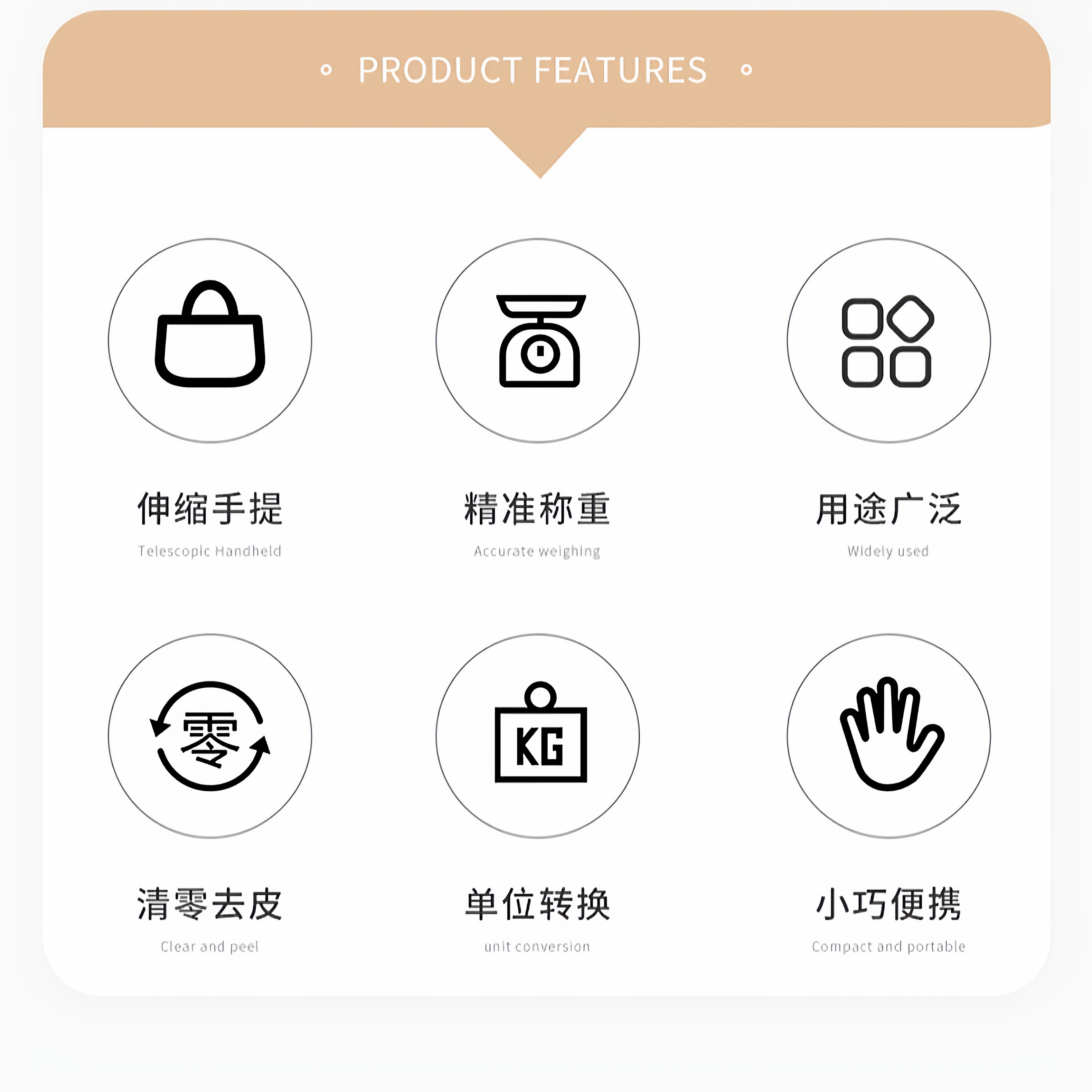 PRODUCT FEATURES

伸缩手提
Telescopic Handheld

精准称重
Accurate weighing

用途广泛
Widely used

零

清零去皮
Clear and peel

KG

单位转换
unit conversion

小巧便携
Compact and portable