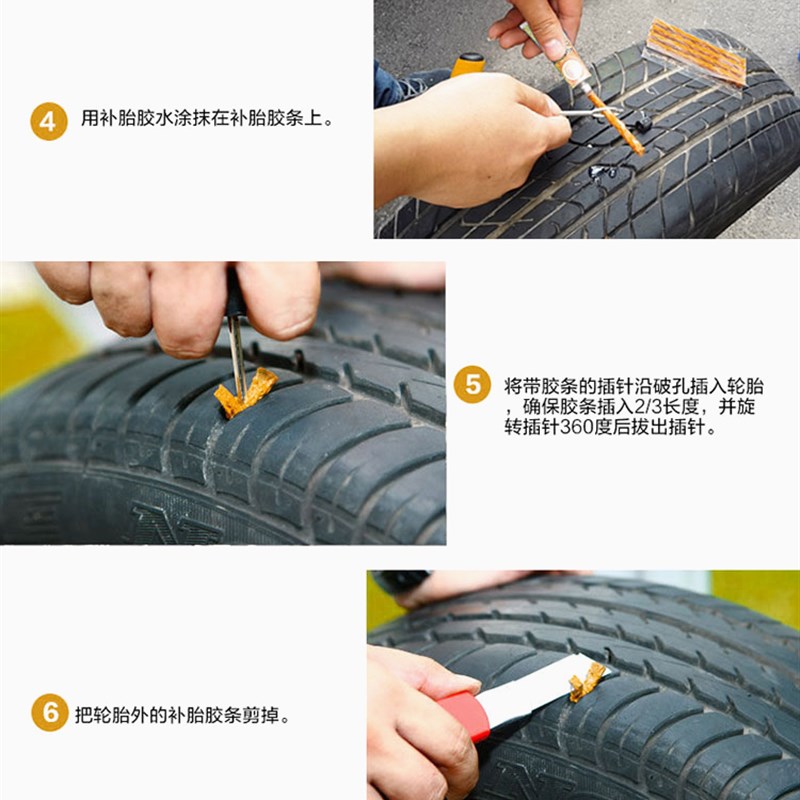 4 用补胎胶水涂抹在补胎胶条上。

5 将带胶条的插针沿破孔插入轮胎，确保胶条插入2/3长度，并旋转插针360度后拔出插针。

6 把轮胎外的补胎胶条剪掉。