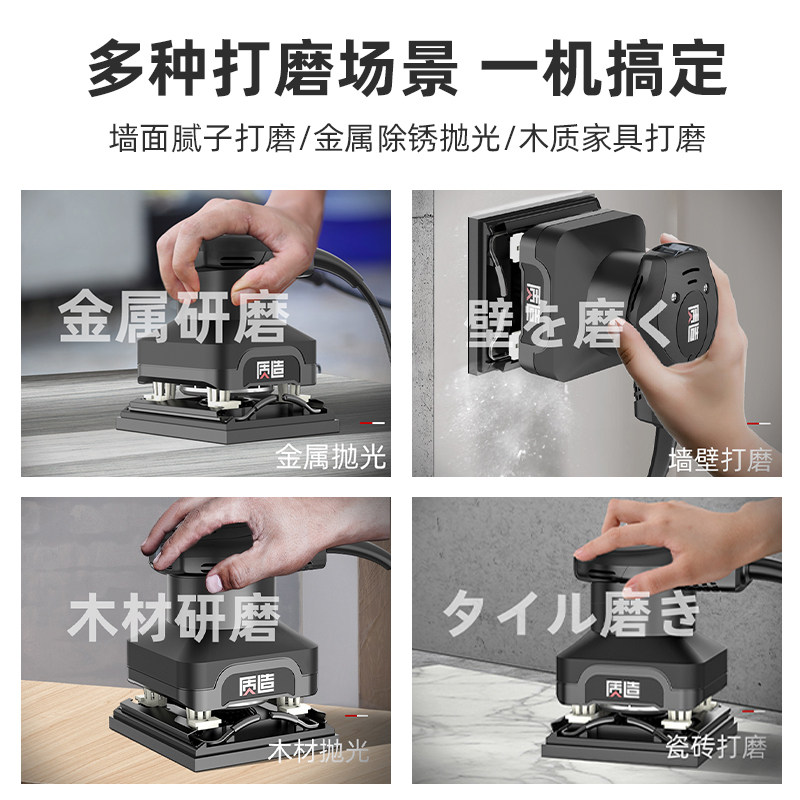 多种打磨场景 一机搞定

墙面腻子打磨/金属除锈抛光/木质家具打磨

金属研磨

质造

金属抛光

壁を磨く

质造

墙壁打磨

木材研磨

质造

木材抛光

タイル磨き

质造

瓷砖打磨