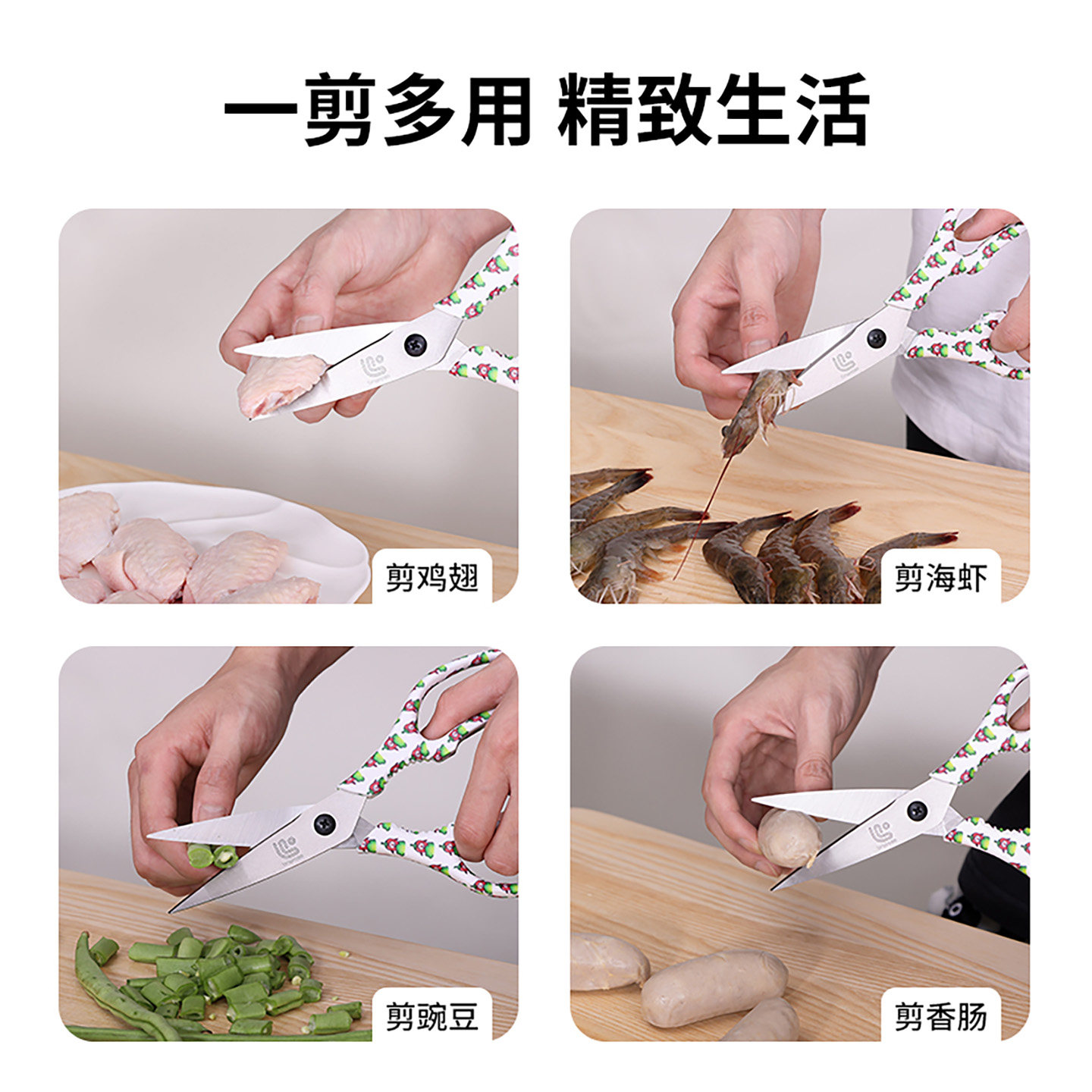 一剪多用 精致生活

剪鸡翅

剪海虾

剪豌豆

剪香肠