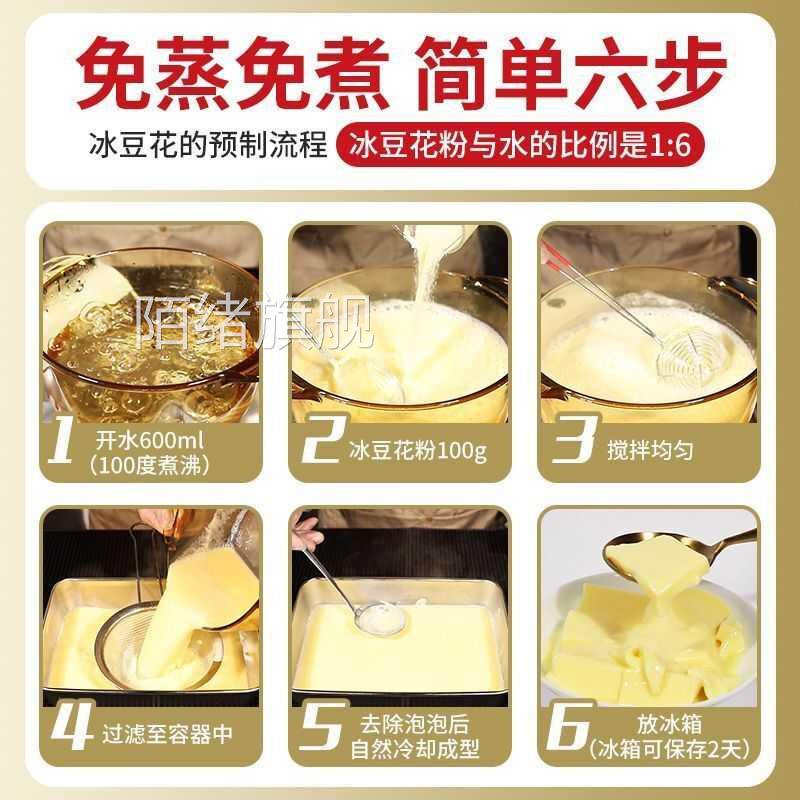 免蒸免煮 简单六步

冰豆花的预制流程 冰豆花粉与水的比例是1:6

陌绪旗舰

1 开水600ml (100度煮沸)

2 冰豆花粉100g

3 搅拌均匀

4 过滤至容器中

5 去除泡泡后 自然冷却成型

6 放冰箱 (冰箱可保存2天)