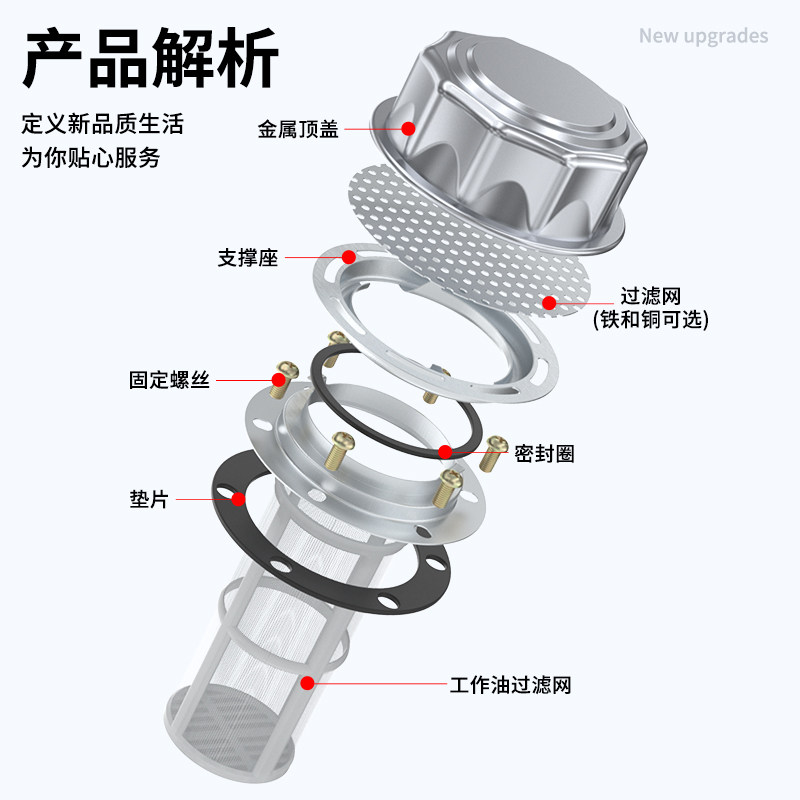 产品解析

New upgrades

定义新品质生活
为你贴心服务

金属顶盖

支撑座

过滤网
(铁和铜可选)

固定螺丝

密封圈

垫片

工作油过滤网