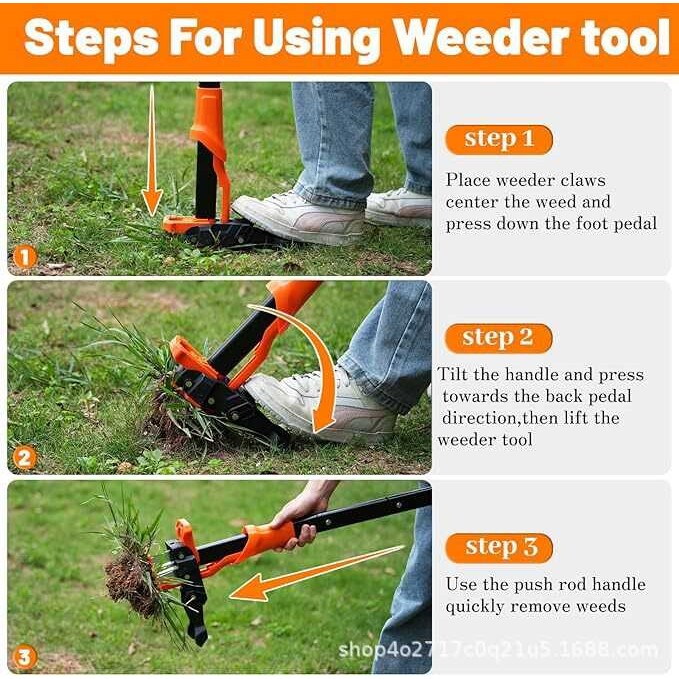 Steps For Using Weeder tool

1

step 1

Place weeder claws center the weed and press down the foot pedal

2

step 2

Tilt the handle and press towards the back pedal direction,then lift the weeder tool

3

step 3

Use the push rod handle quickly remove weeds

shop4o2717c0q21u5.1688.com