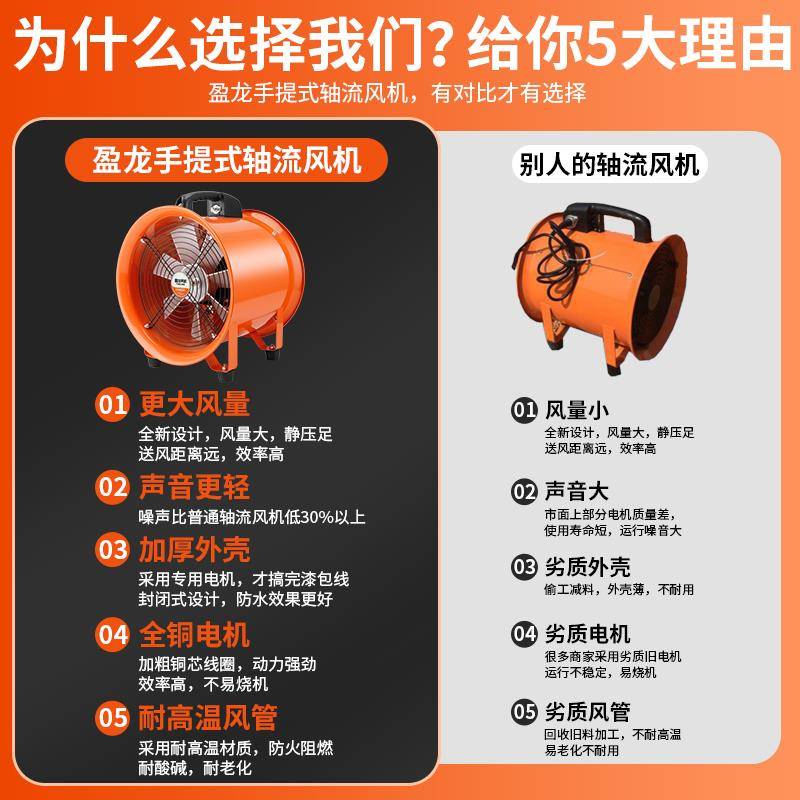 为什么选择我们？给你5大理由

盈龙手提式轴流风机，有对比才有选择

盈龙手提式轴流风机

01 更大风量
全新设计，风量大，静压足
送风距离远，效率高

02 声音更轻
噪声比普通轴流风机低30%以上

03 加厚外壳
采用专用电机，才搞完漆包线
封闭式设计，防水效果更好

04 全铜电机
加粗铜芯线圈，动力强劲
效率高，不易烧机

05 耐高温风管
采用耐高温材质，防火阻燃
耐酸碱，耐老化

别人的轴流风机

01 风量小
全新设计，风量大，静压足
送风距离远，效率高

02 声音大
市面上部分电机质量差，
使用寿命短，运行噪音大

03 劣质外壳
偷工减料，外壳薄，不耐用

04 劣质电机
很多商家采用劣质旧电机
运行不稳定，易烧机

05 劣质风管
回收旧料加工，不耐高温
易老化不耐用