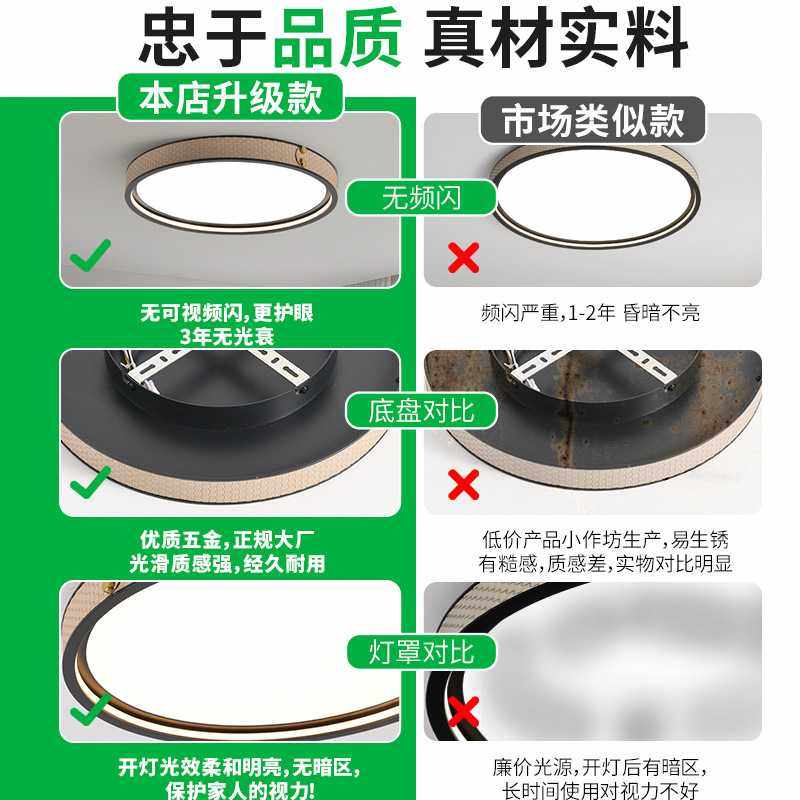 忠于品质 真材实料

本店升级款

市场类似款

无频闪

无可视频闪,更护眼
3年无光衰

频闪严重,1-2年 昏暗不亮

底盘对比

优质五金,正规大厂
光滑质感强,经久耐用

低价产品小作坊生产,易生锈
有糙感,质感差,实物对比明显

灯罩对比

开灯光效柔和明亮,无暗区,
保护家人的视力!

廉价光源,开灯后有暗区,
长时间使用对视力不好