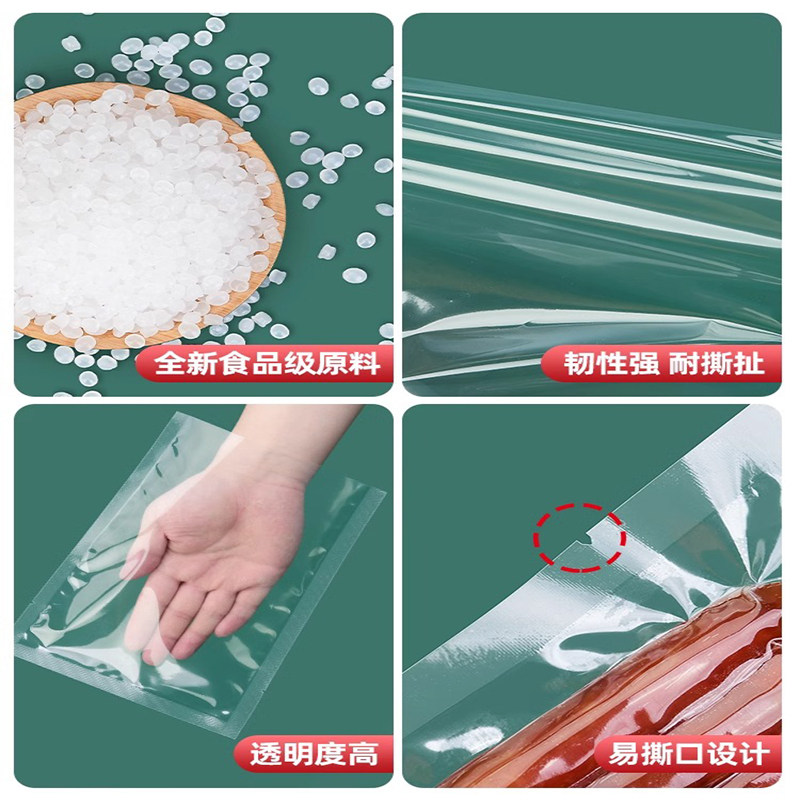 全新食品级原料

韧性强 耐撕扯

透明度高

易撕口设计