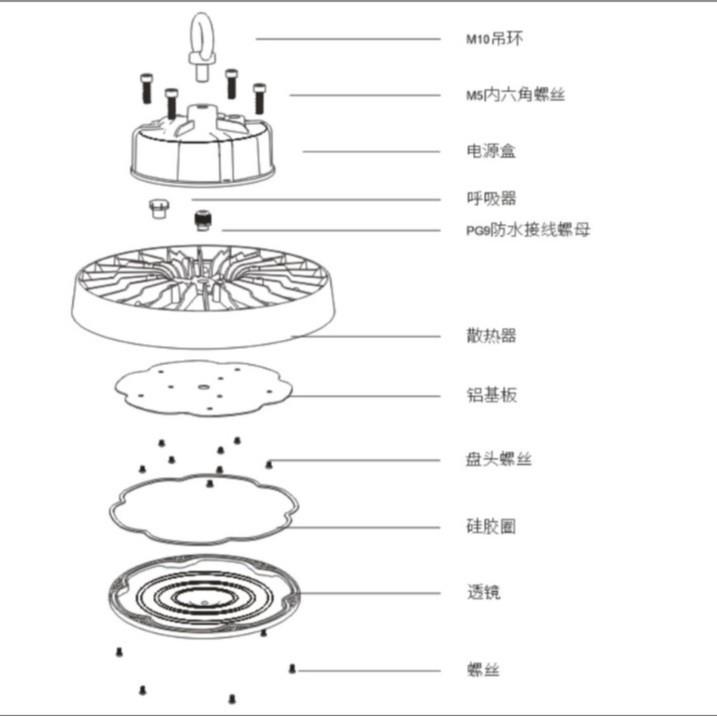 M10吊环

M5内六角螺丝

电源盒

呼吸器

PG9防水接线螺母

散热器

铝基板

盘头螺丝

硅胶圈

透镜

螺丝