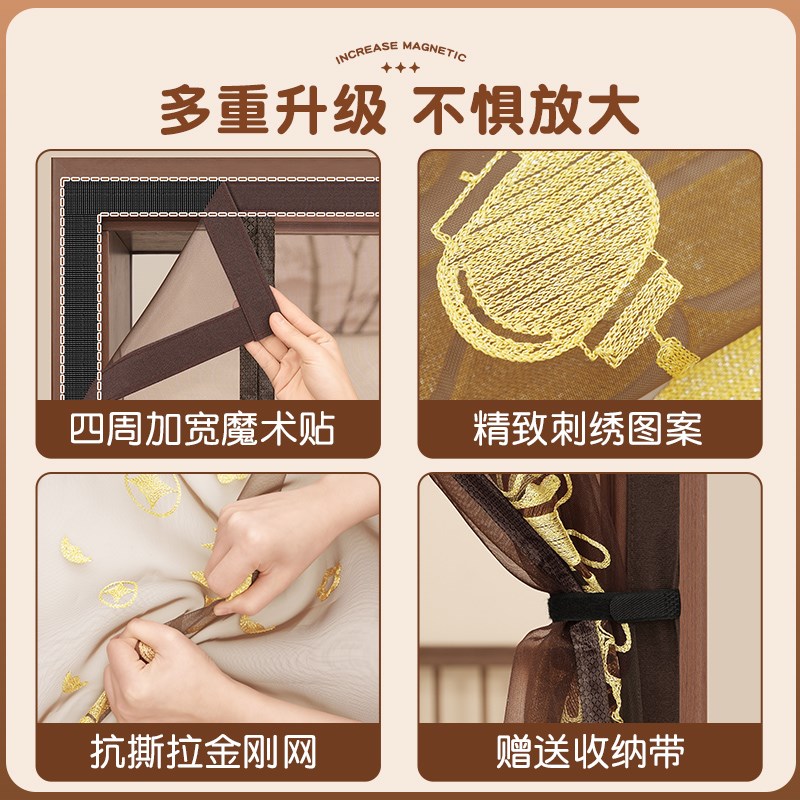 INCREASE MAGNETIC

多重升级 不惧放大

四周加宽魔术贴

精致刺绣图案

抗撕拉金刚网

赠送收纳带