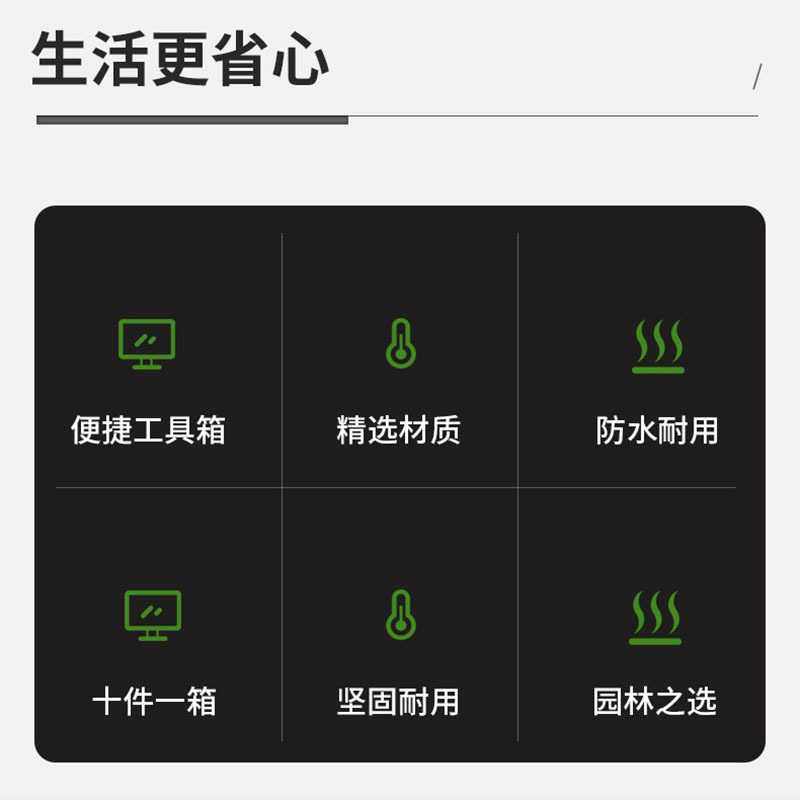 生活更省心

/

便捷工具箱

精选材质

防水耐用

十件一箱

坚固耐用

园林之选