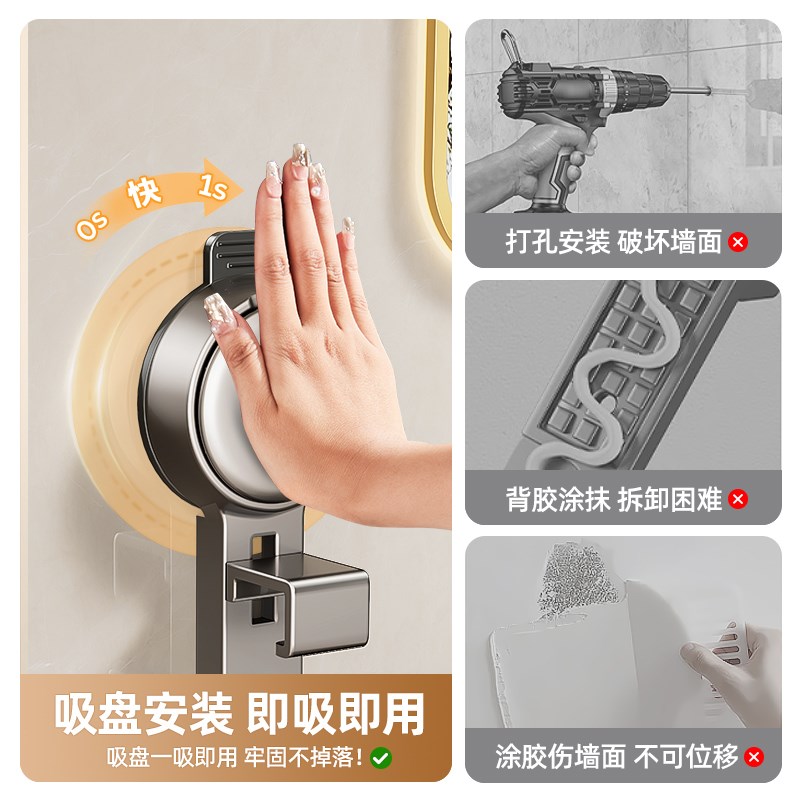 0s 快 1s

吸盘安装 即吸即用

吸盘一吸即用 牢固不掉落!

打孔安装 破坏墙面

背胶涂抹 拆卸困难

涂胶伤墙面 不可位移