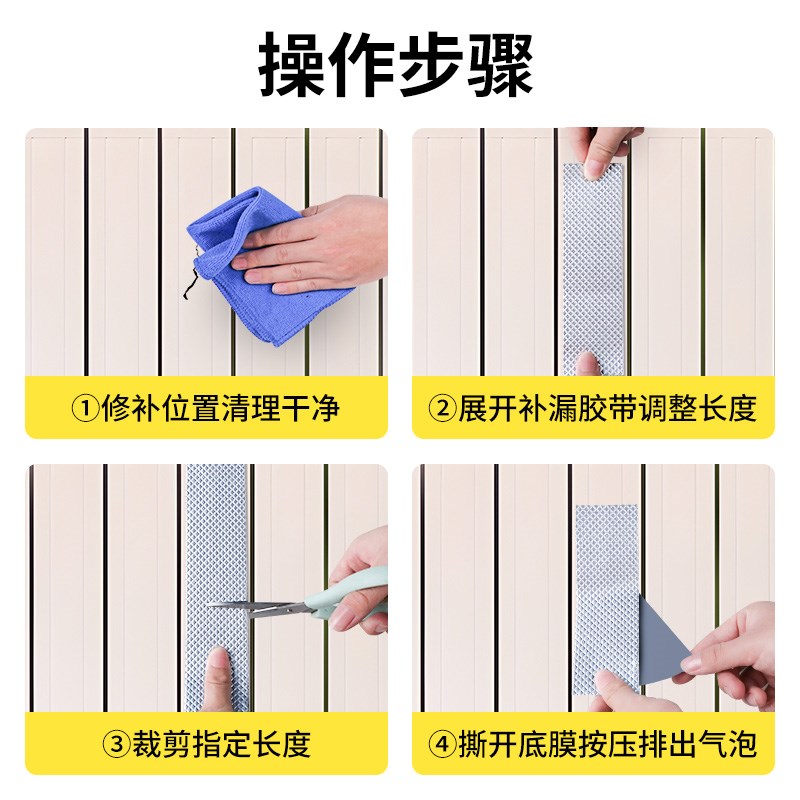 操作步骤

①修补位置清理干净

②展开补漏胶带调整长度

③裁剪指定长度

④撕开底膜按压排出气泡