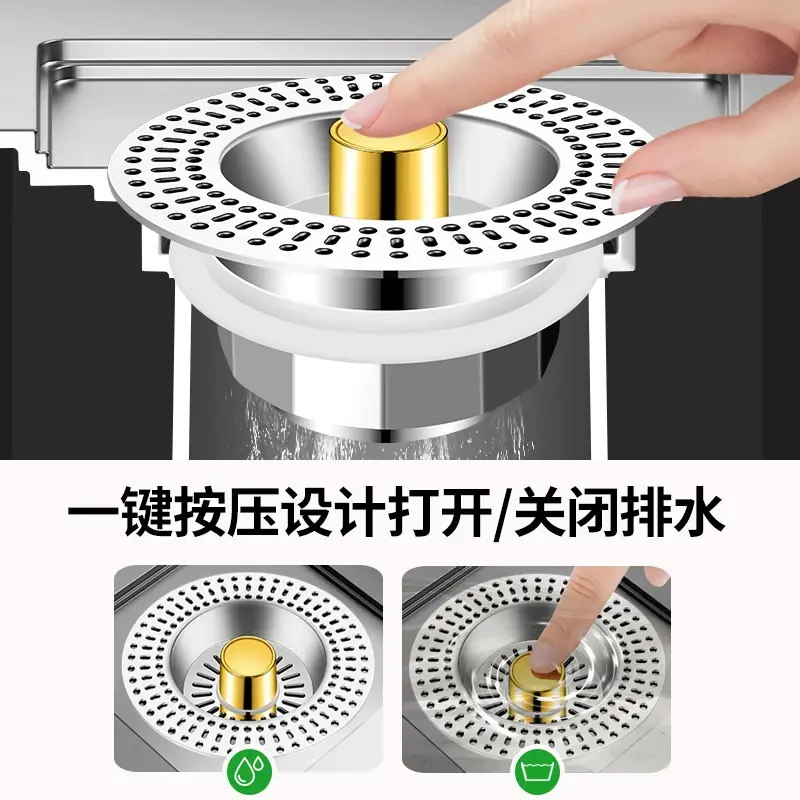 一键按压设计打开/关闭排水