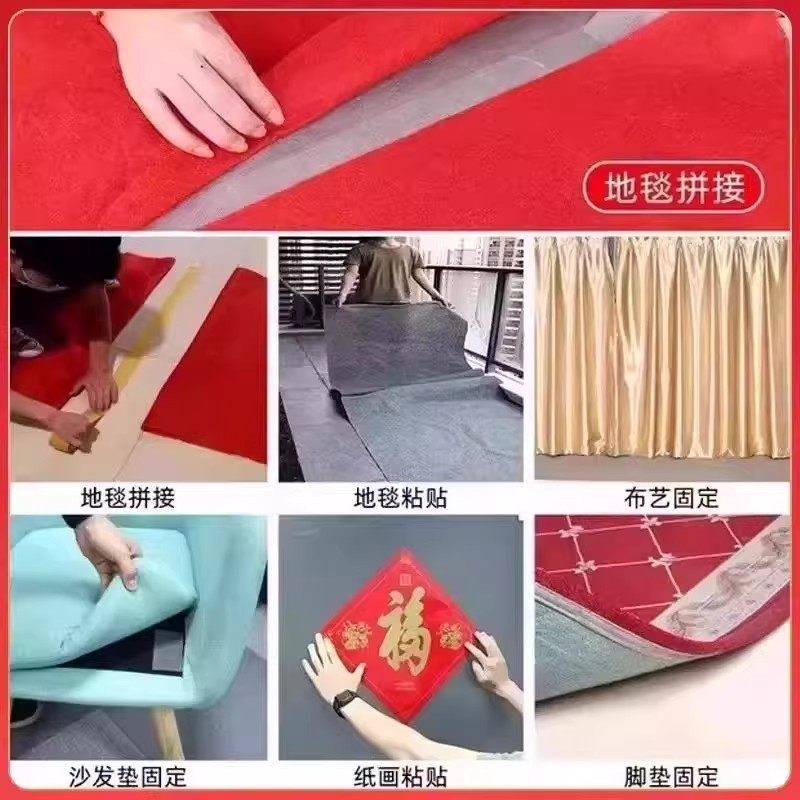 地毯拼接

地毯拼接

地毯粘贴

布艺固定

福

沙发垫固定

纸画粘贴

脚垫固定