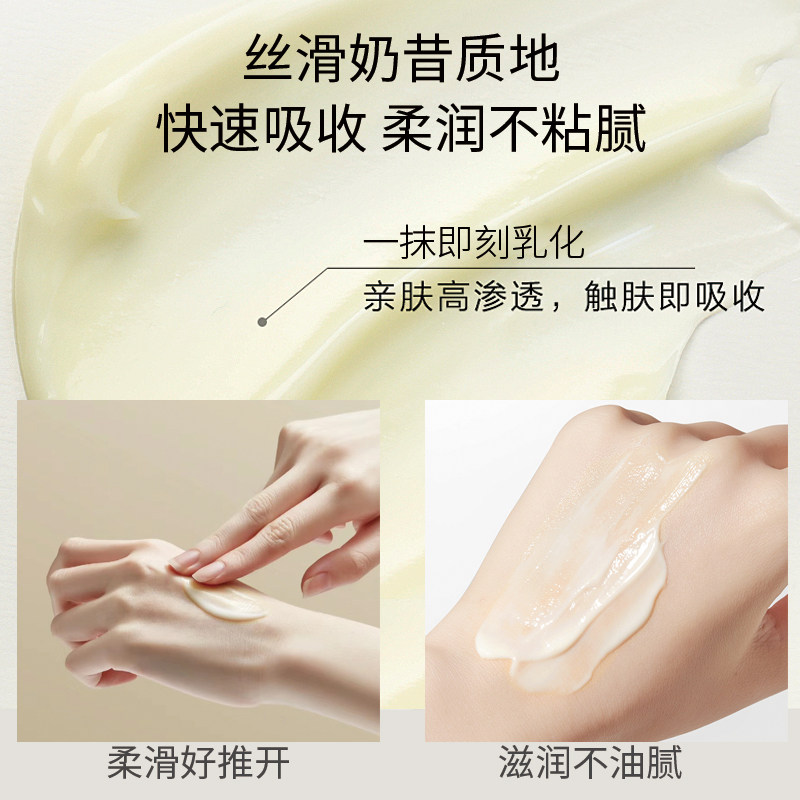 丝滑奶昔质地
快速吸收 柔润不粘腻

一抹即刻乳化
亲肤高渗透，触肤即吸收

柔滑好推开

滋润不油腻