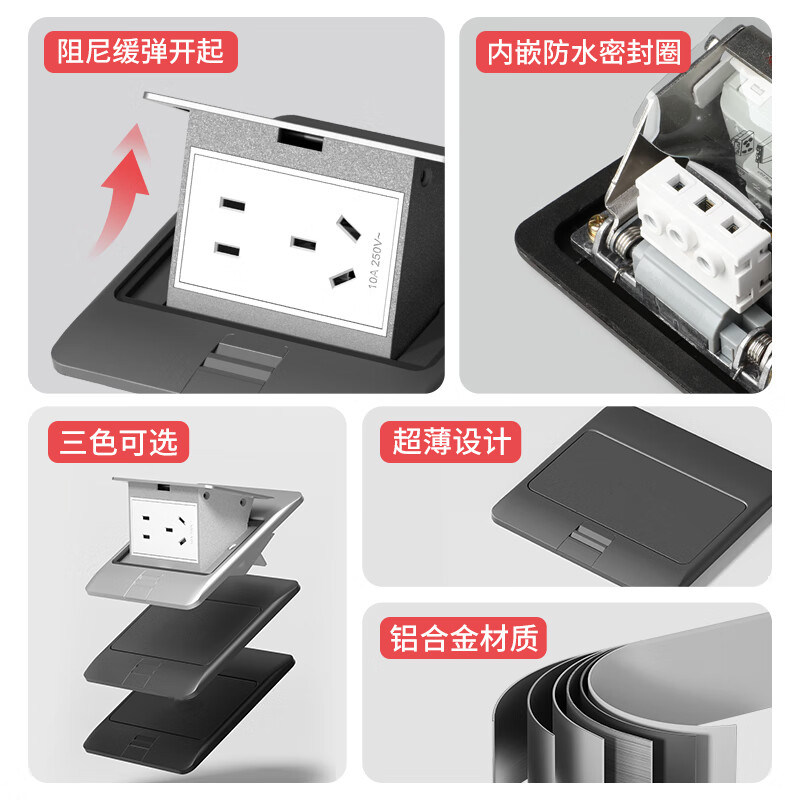 阻尼缓弹开起

10A 250V~

内嵌防水密封圈

三色可选

超薄设计

铝合金材质