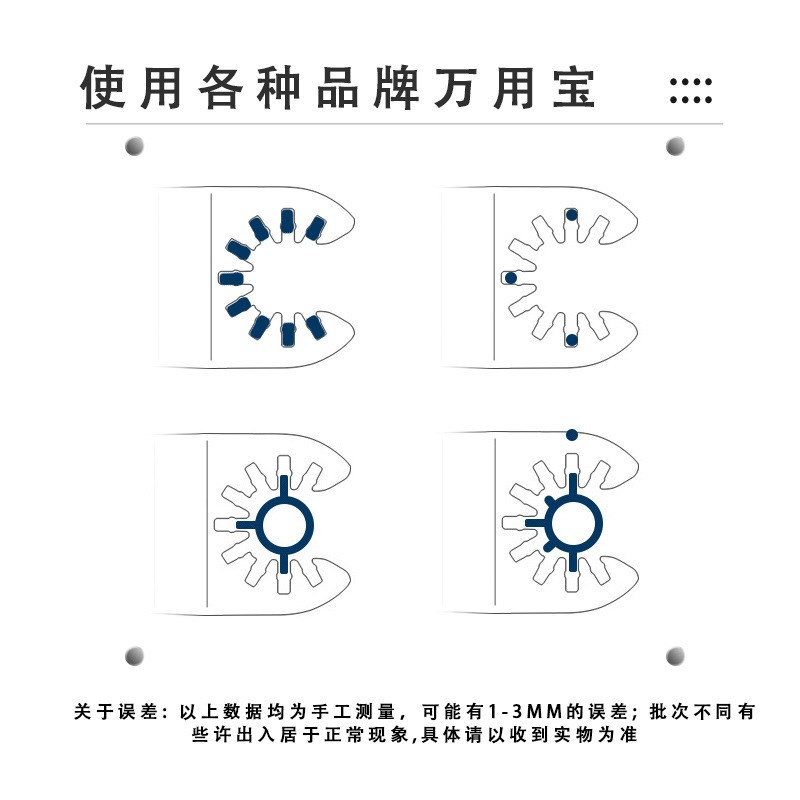 使用各种品牌万用宝

关于误差：以上数据均为手工测量，可能有1-3MM的误差；批次不同有些许出入居于正常现象,具体请以收到实物为准