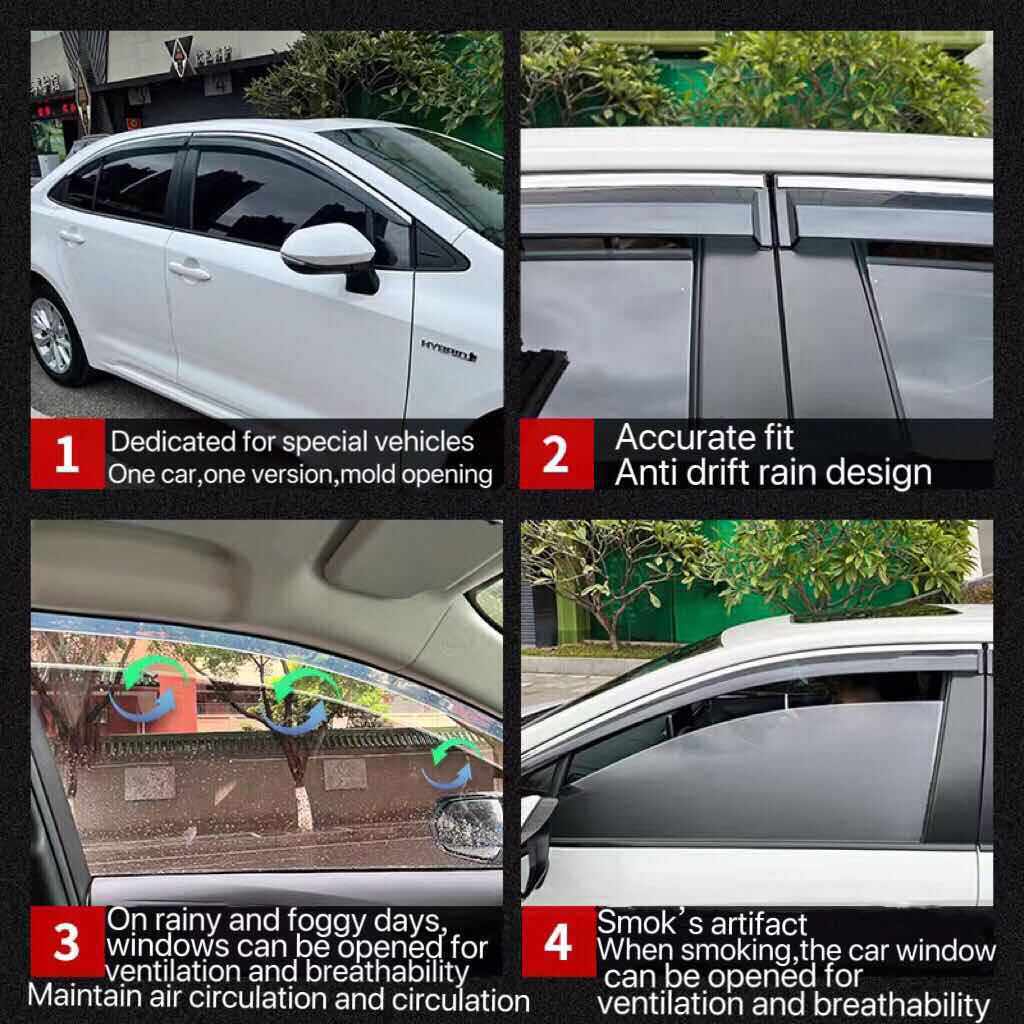 HYBRID

1 Dedicated for special vehicles
One car,one version,mold opening

2 Accurate fit
Anti drift rain design

3 On rainy and foggy days, windows can be opened for ventilation and breathability
Maintain air circulation and circulation

4 Smok's artifact
When smoking,the car window can be opened for ventilation and breathability