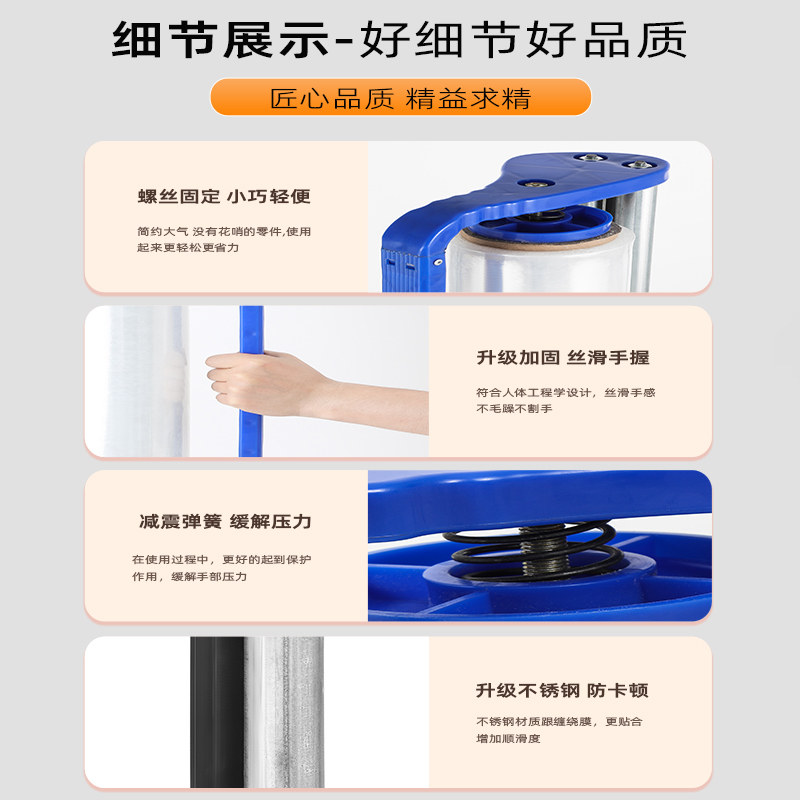 细节展示-好细节好品质

匠心品质 精益求精

螺丝固定 小巧轻便

简约大气 没有花哨的零件,使用起来更轻松更省力

升级加固 丝滑手握

符合人体工程学设计，丝滑手感不毛躁不割手

减震弹簧 缓解压力

在使用过程中，更好的起到保护作用，缓解手部压力

升级不锈钢 防卡顿

不锈钢材质跟缠绕膜，更贴合增加顺滑度