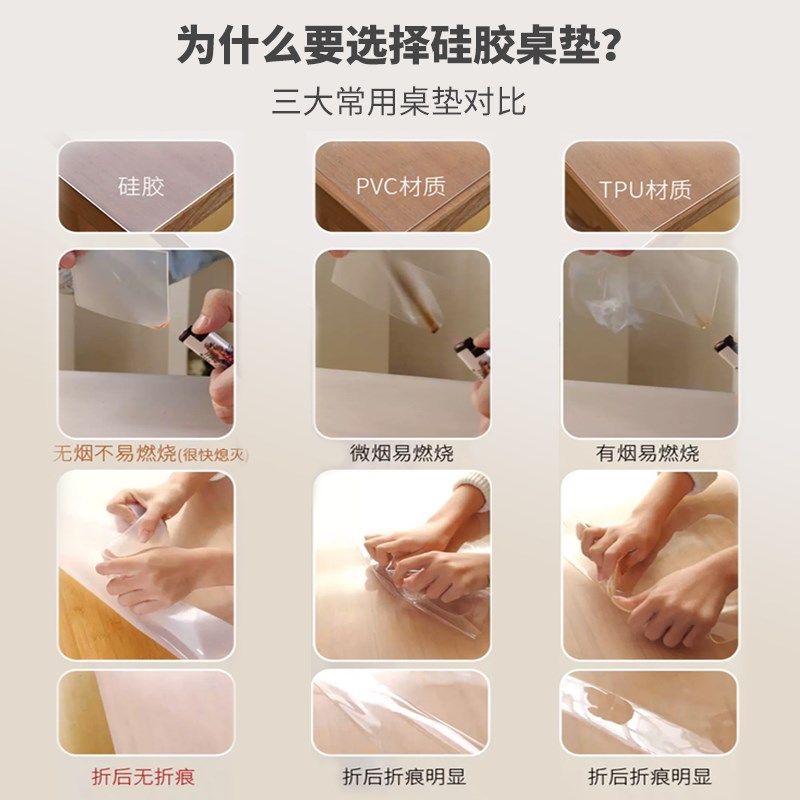 为什么要选择硅胶桌垫?

三大常用桌垫对比

硅胶

PVC材质

TPU材质

无烟不易燃烧(很快熄灭)

微烟易燃烧

有烟易燃烧

折后无折痕

折后折痕明显

折后折痕明显