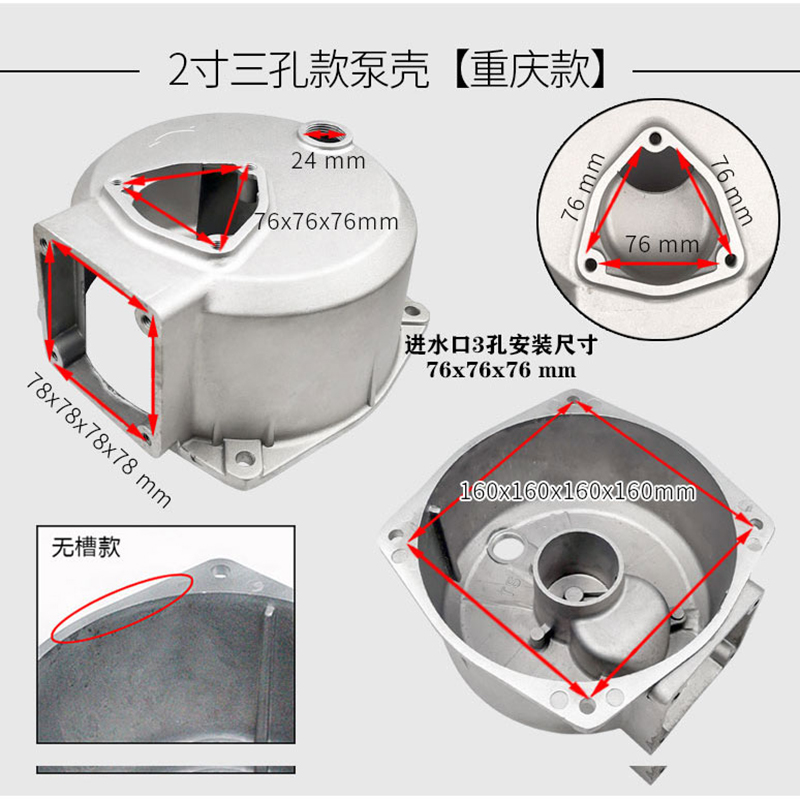 2寸三孔款泵壳【重庆款】

24 mm

76x76x76mm

76 mm

76 mm

76 mm

进水口3孔安装尺寸
76x76x76 mm

78x78x78x78 mm

160x160x160x160mm

无槽款