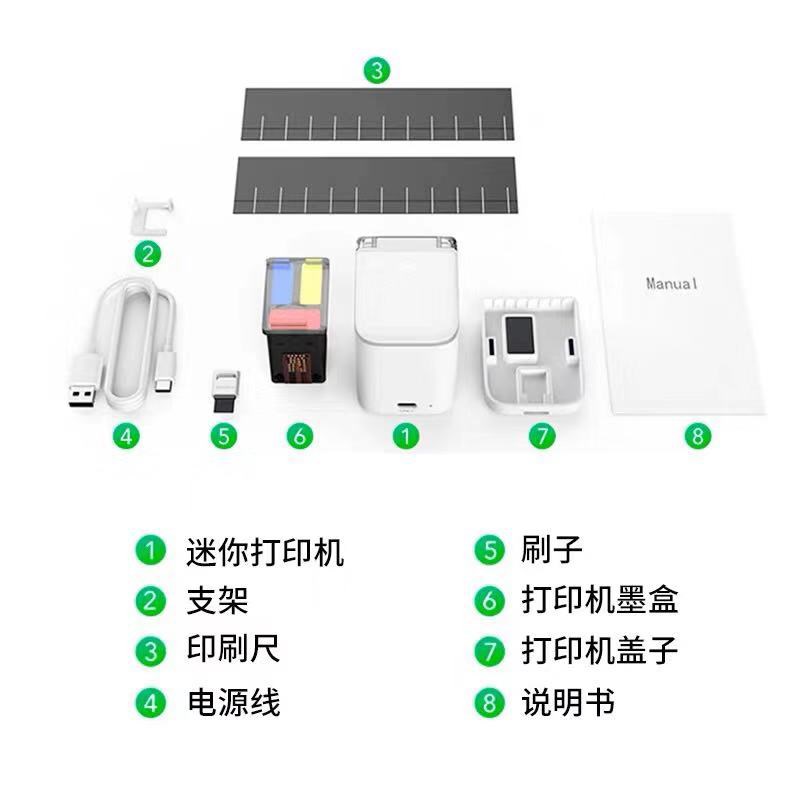 3

2

Manual

4 5 6 1 7 8

1 迷你打印机

2 支架

3 印刷尺

4 电源线

5 刷子

6 打印机墨盒

7 打印机盖子

8 说明书