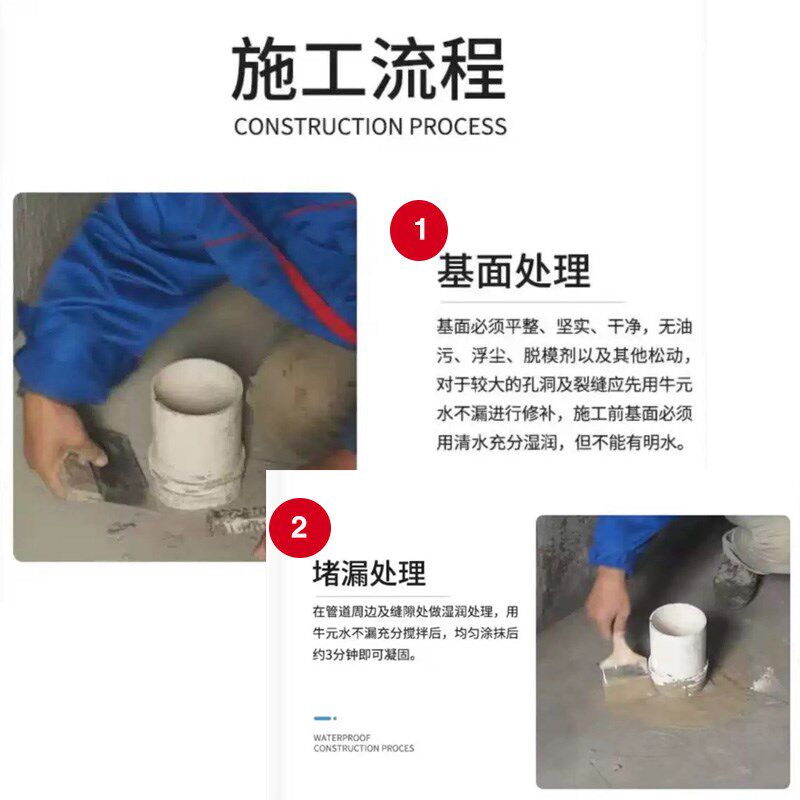 施工流程

CONSTRUCTION PROCESS

1

基面处理

基面必须平整、坚实、干净，无油污、浮尘、脱模剂以及其他松动，对于较大的孔洞及裂缝应先用牛元水不漏进行修补，施工前基面必须用清水充分湿润，但不能有明水。

2

堵漏处理

在管道周边及缝隙处做湿润处理，用牛元水不漏充分搅拌后，均匀涂抹后约3分钟即可凝固。

WATERPROOF
CONSTRUCTION PROCES