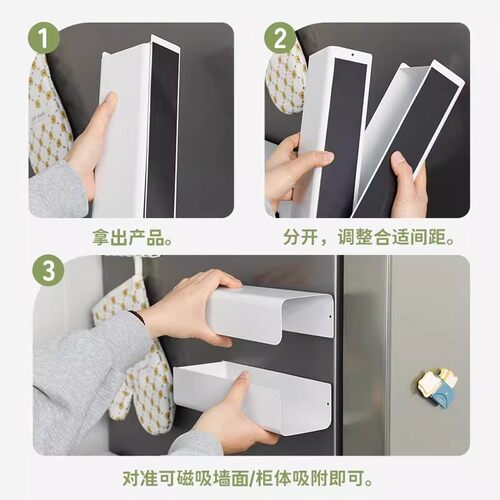 1

拿出产品。

2

分开，调整合适间距。

3

对准可磁吸墙面/柜体吸附即可。