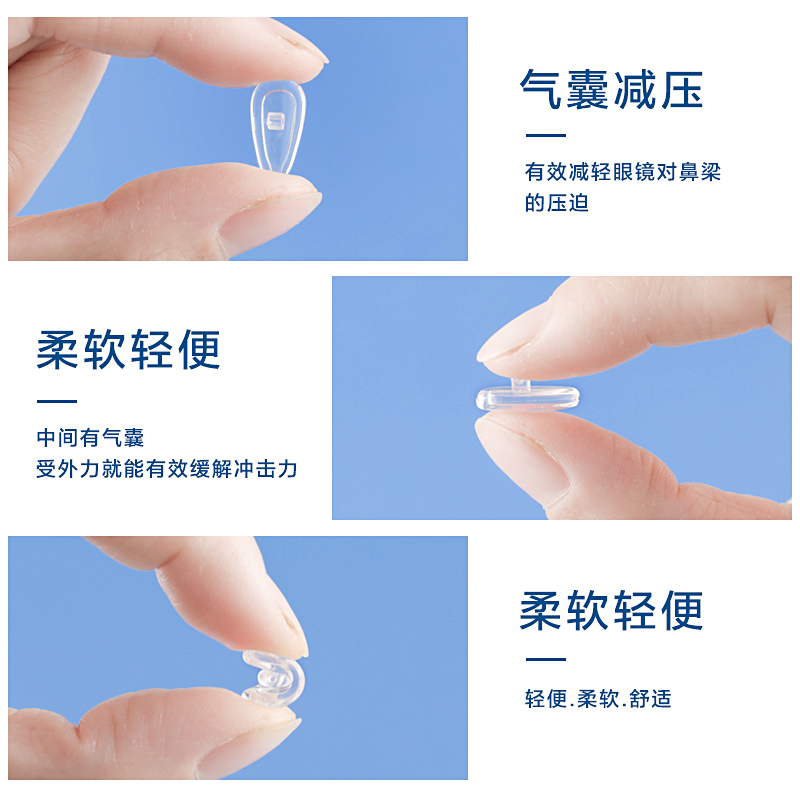 气囊减压

有效减轻眼镜对鼻梁的压迫

柔软轻便

中间有气囊
受外力就能有效缓解冲击力

柔软轻便

轻便.柔软.舒适