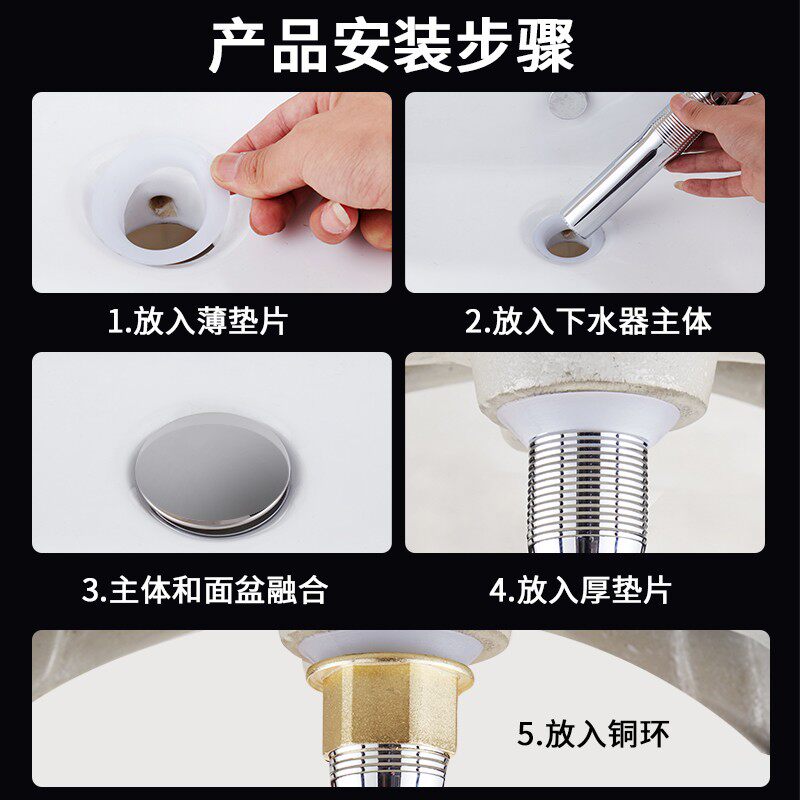 产品安装步骤

1.放入薄垫片

2.放入下水器主体

3.主体和面盆融合

4.放入厚垫片

5.放入铜环