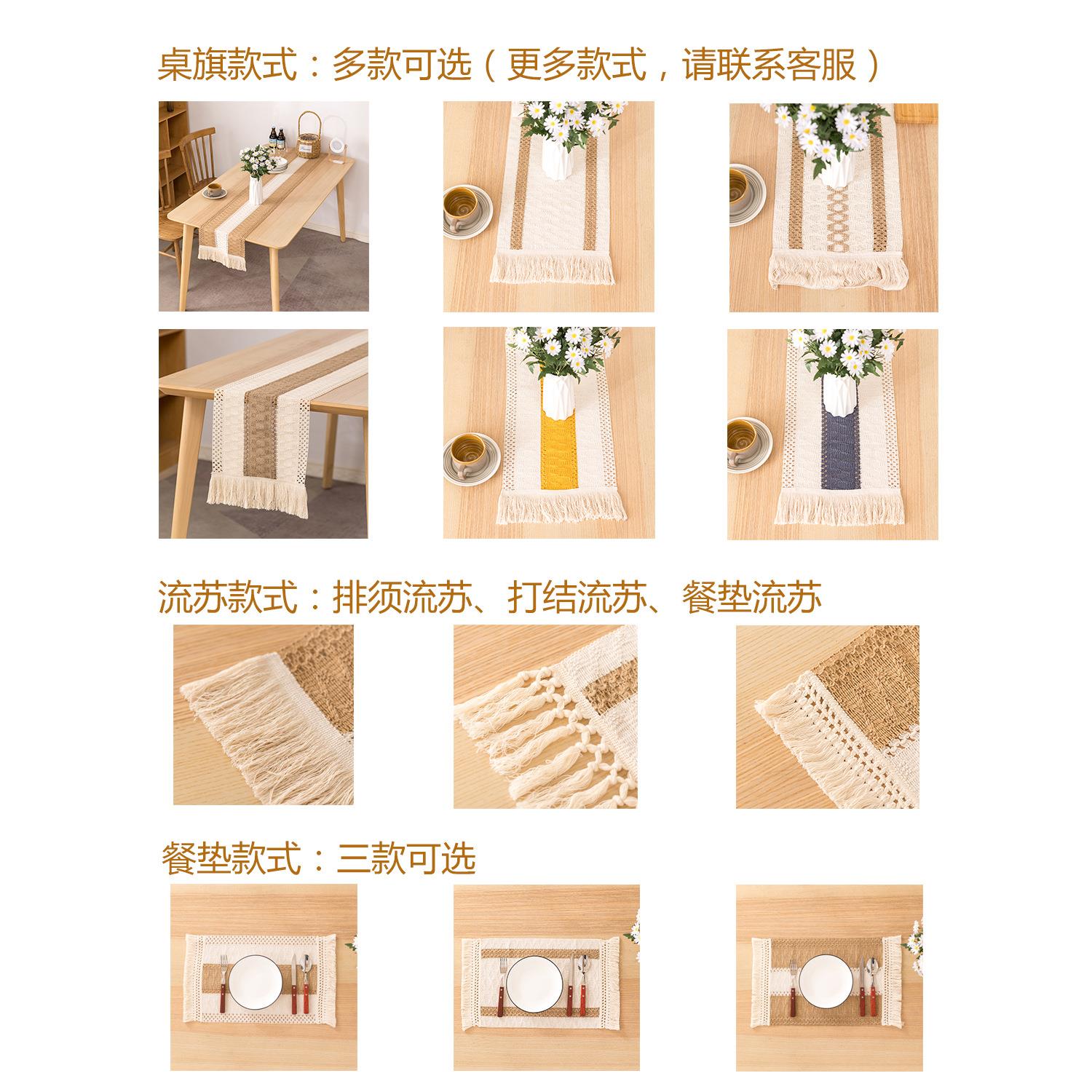 桌旗款式：多款可选（更多款式，请联系客服）

流苏款式：排须流苏、打结流苏、餐垫流苏

餐垫款式：三款可选