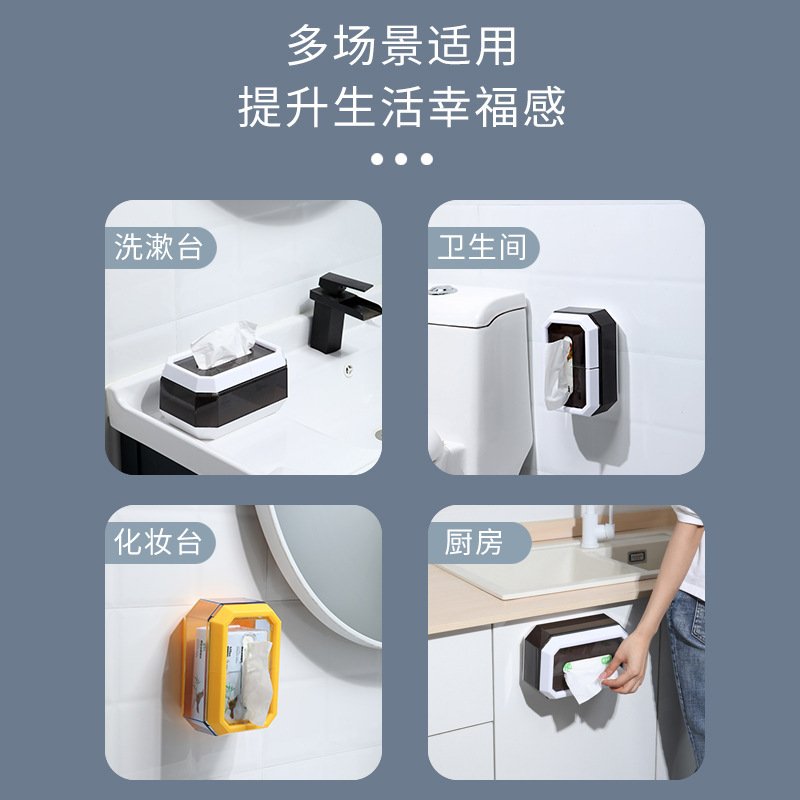 多场景适用
提升生活幸福感

洗漱台

卫生间

化妆台

厨房