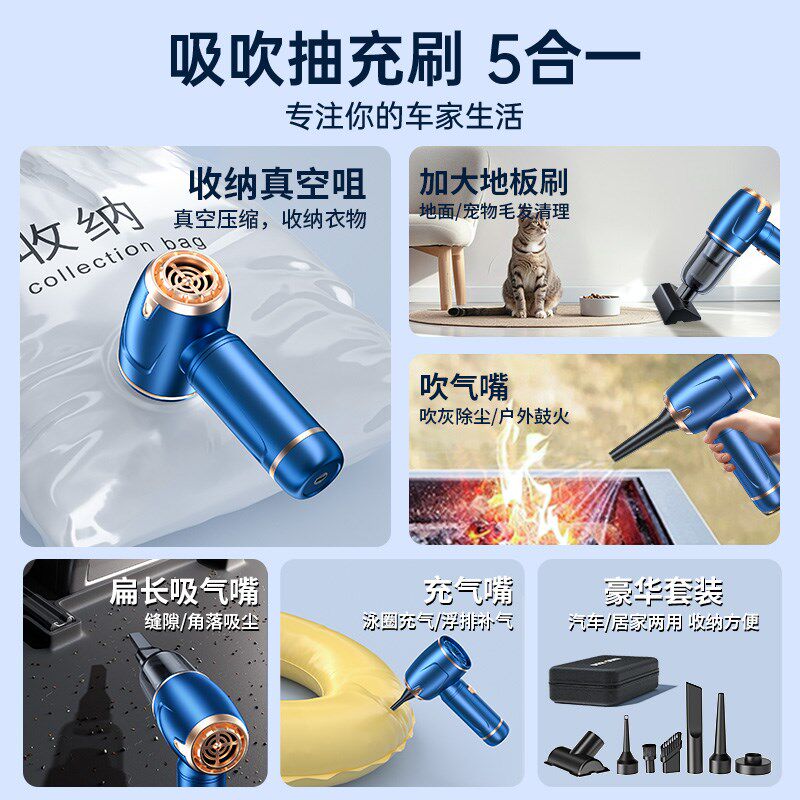 吸吹抽充刷 5合一

专注你的车家生活

收纳真空咀

真空压缩，收纳衣物

收纳

collection bag

加大地板刷

地面/宠物毛发清理

吹气嘴

吹灰除尘/户外鼓火

扁长吸气嘴

缝隙/角落吸尘

充气嘴

泳圈充气/浮排补气

豪华套装

汽车/居家两用 收纳方便