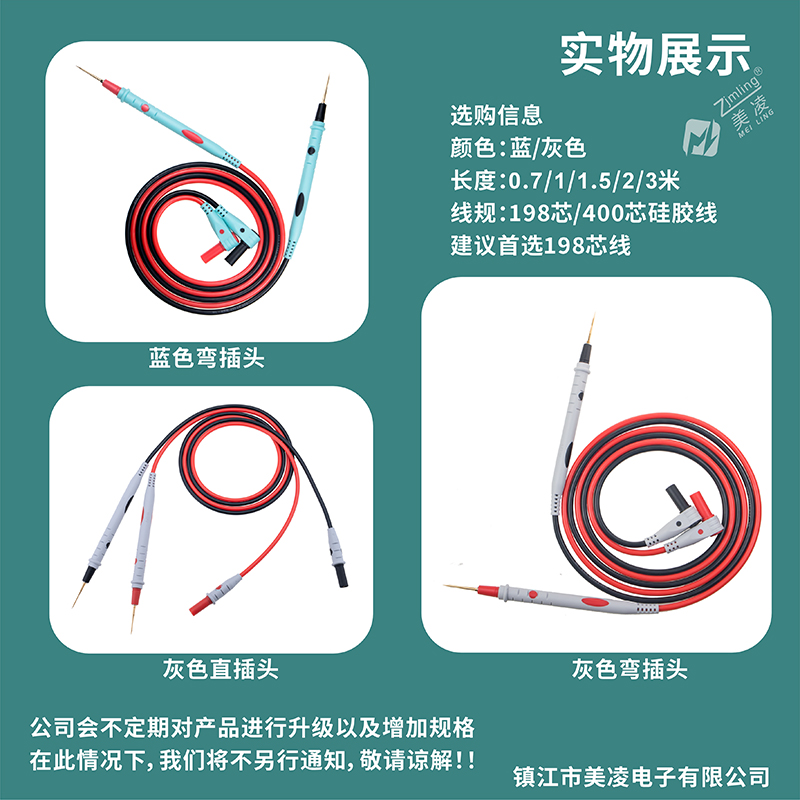 实物展示

Zimling®
美凌
MEI LING

选购信息
颜色:蓝/灰色
长度:0.7/1/1.5/2/3米
线规:198芯/400芯硅胶线
建议首选198芯线

蓝色弯插头

灰色直插头

灰色弯插头

公司会不定期对产品进行升级以及增加规格
在此情况下,我们将不另行通知,敬请谅解!!

镇江市美凌电子有限公司