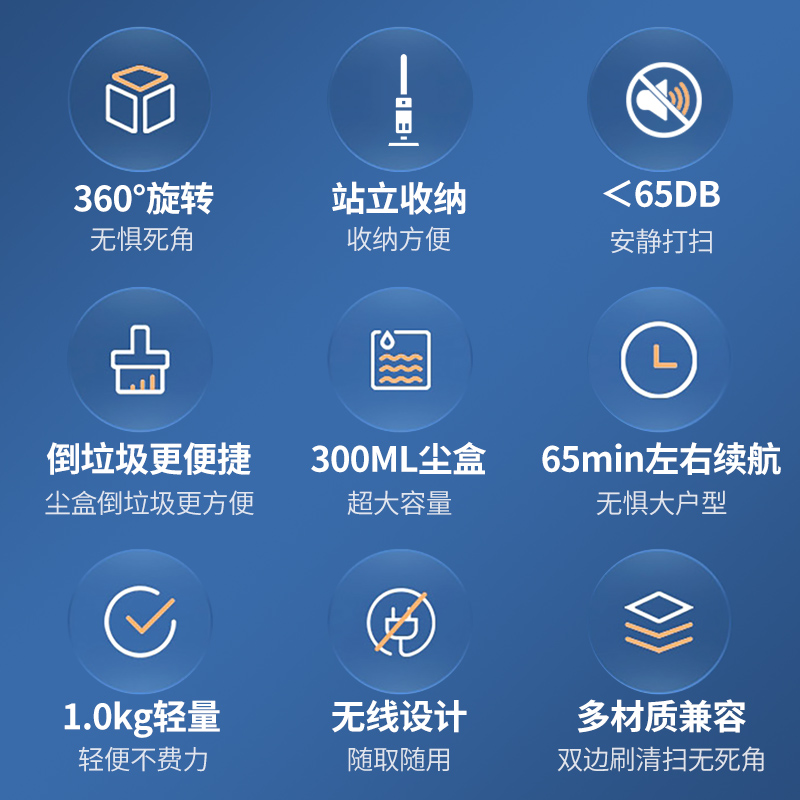 360°旋转
无惧死角

站立收纳
收纳方便

<65DB
安静打扫

倒垃圾更便捷
尘盒倒垃圾更方便

300ML尘盒
超大容量

65min左右续航
无惧大户型

1.0kg轻量
轻便不费力

无线设计
随取随用

多材质兼容
双边刷清扫无死角