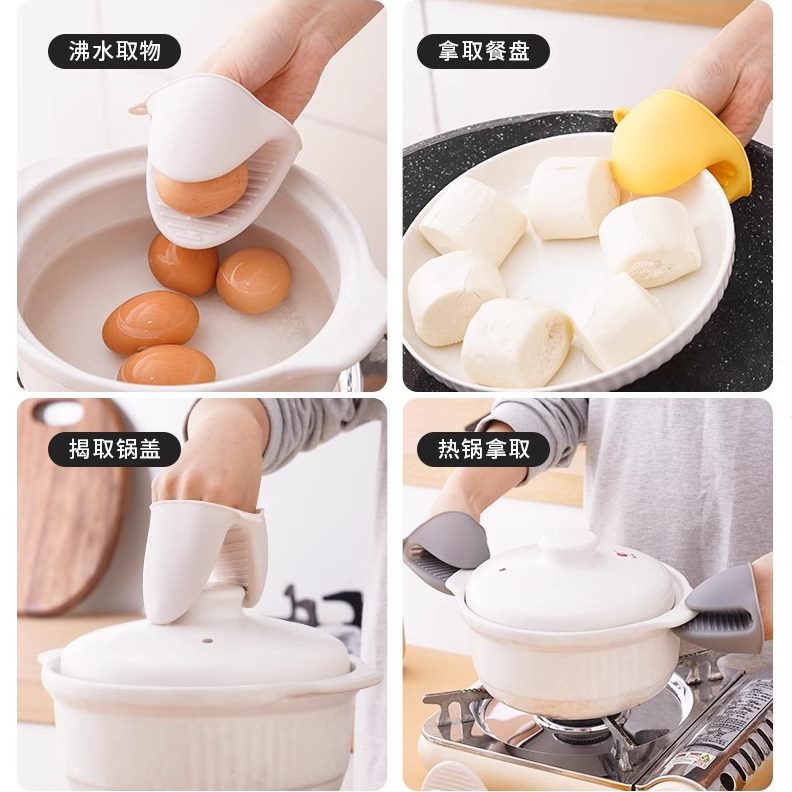 沸水取物

拿取餐盘

揭取锅盖

热锅拿取