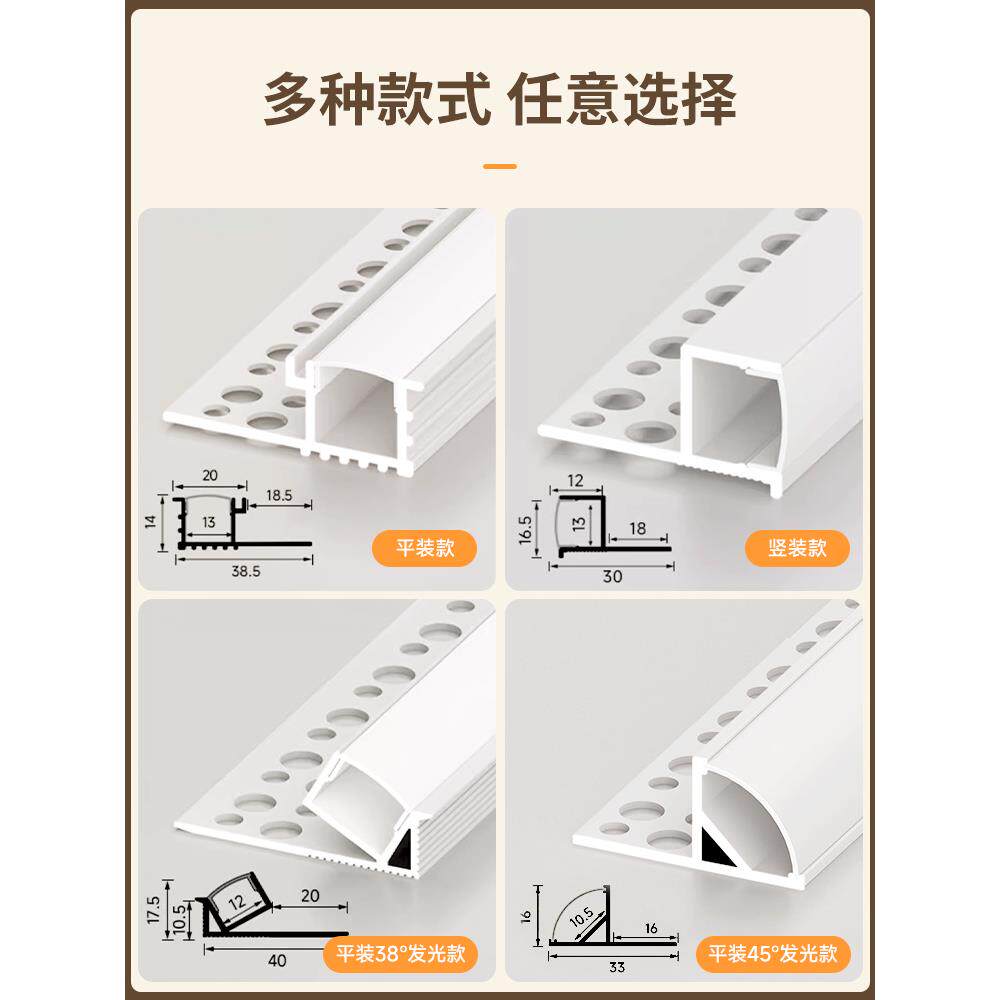 多种款式 任意选择

20
18.5
14
13
38.5
平装款

12
16.5
13
18
30
竖装款

17.5
10.5
12
20
40
平装38°发光款

16
10.5
16
33
平装45°发光款