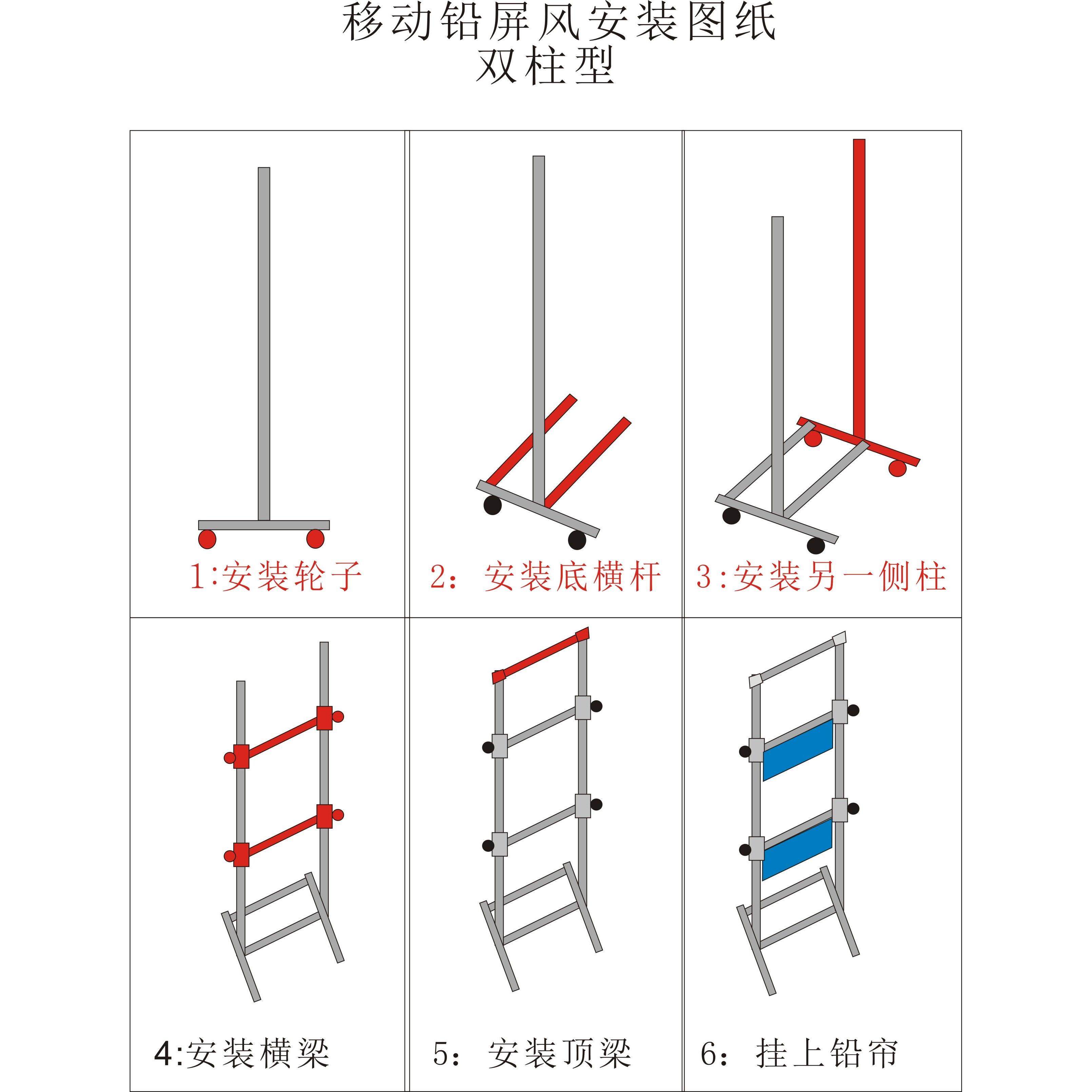 移动铅屏风安装图纸
双柱型

1:安装轮子

2：安装底横杆

3:安装另一侧柱

4:安装横梁

5：安装顶梁

6：挂上铅帘