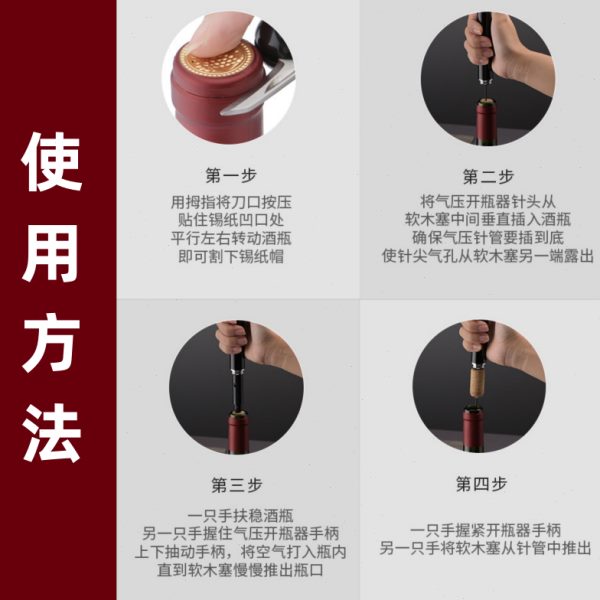 使用方法

第一步
用拇指将刀口按压
贴住锡纸凹口处
平行左右转动酒瓶
即可割下锡纸帽

第二步
将气压开瓶器针头从
软木塞中间垂直插入酒瓶
确保气压针管要插到底
使针尖气孔从软木塞另一端露出

第三步
一只手扶稳酒瓶
另一只手握住气压开瓶器手柄
上下抽动手柄，将空气打入瓶内
直到软木塞慢慢推出瓶口

第四步
一只手握紧开瓶器手柄
另一只手将软木塞从针管中推出