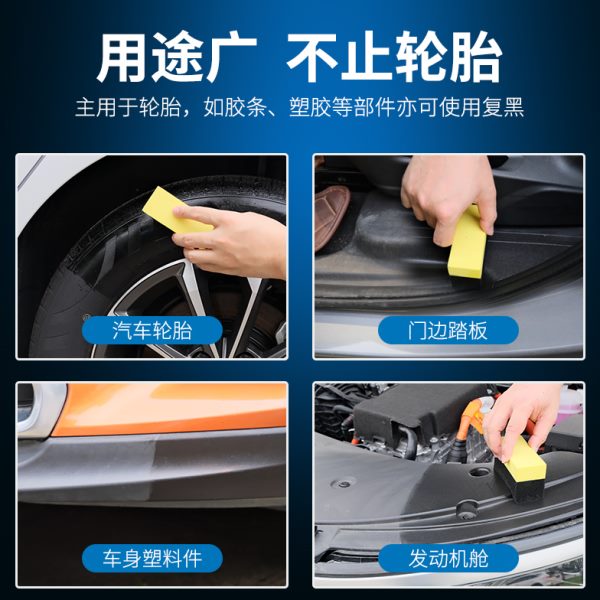 用途广 不止轮胎

主用于轮胎，如胶条、塑胶等部件亦可使用复黑

汽车轮胎

门边踏板

车身塑料件

发动机舱