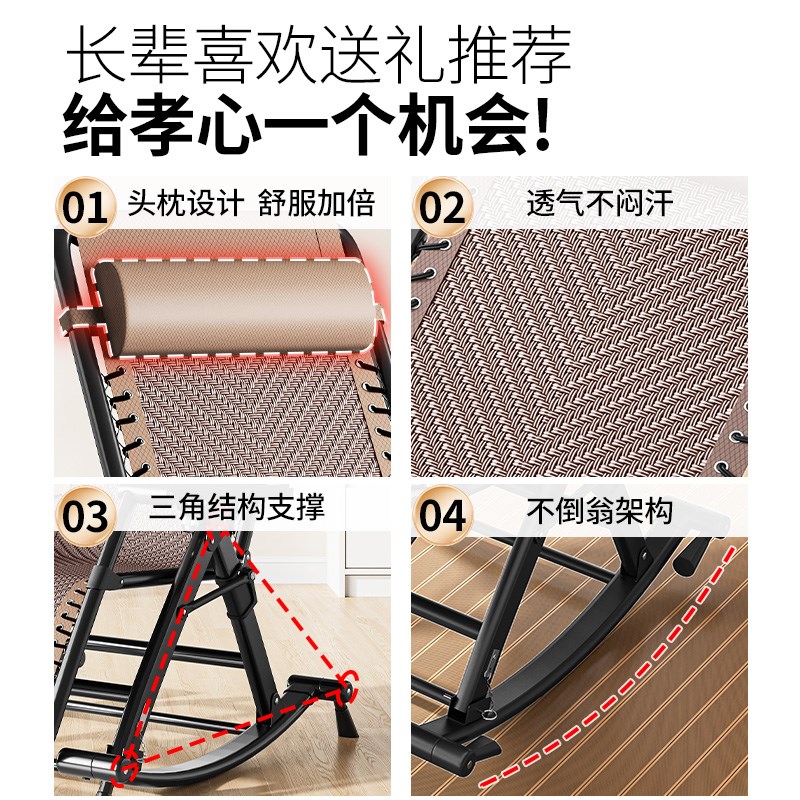 长辈喜欢送礼推荐
给孝心一个机会!

01 头枕设计 舒服加倍

02 透气不闷汗

03 三角结构支撑

04 不倒翁架构