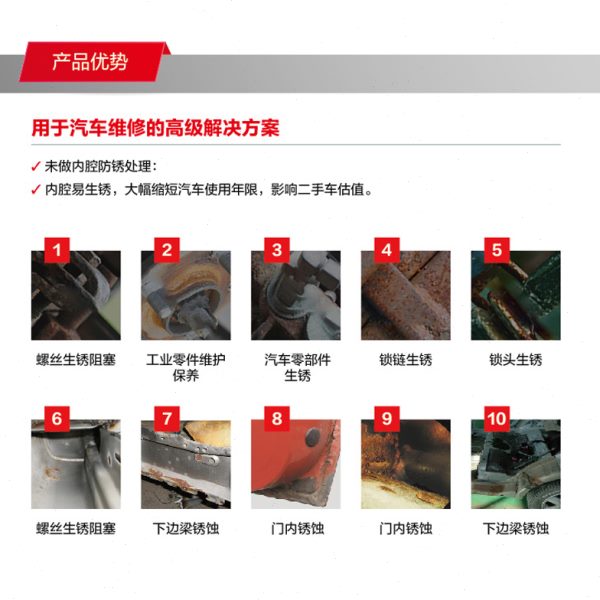 产品优势

用于汽车维修的高级解决方案

✓ 未做内腔防锈处理：

✓ 内腔易生锈，大幅缩短汽车使用年限，影响二手车估值。

1
螺丝生锈阻塞

2
工业零件维护保养

3
汽车零部件生锈

4
锁链生锈

5
锁头生锈

6
螺丝生锈阻塞

7
下边梁锈蚀

8
门内锈蚀

9
门内锈蚀

10
下边梁锈蚀