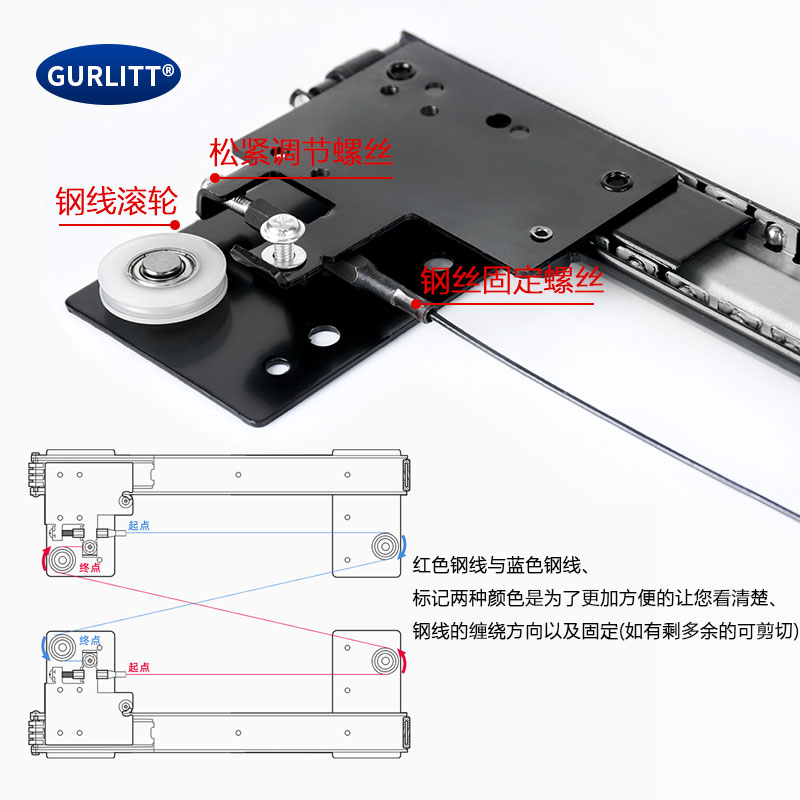 GURLITT®

松紧调节螺丝

钢线滚轮

钢丝固定螺丝

起点

终点

终点

起点

红色钢线与蓝色钢线、
标记两种颜色是为了更加方便的让您看清楚、
钢线的缠绕方向以及固定(如有剩多余的可剪切)