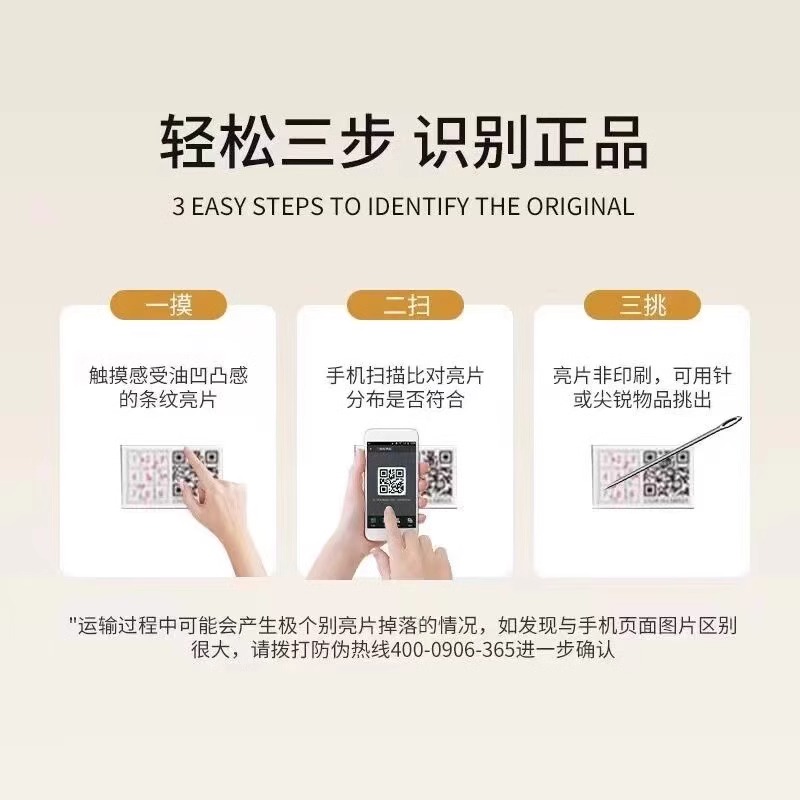 轻松三步 识别正品

3 EASY STEPS TO IDENTIFY THE ORIGINAL

一摸

触摸感受油凹凸感的条纹亮片

二扫

手机扫描比对亮片分布是否符合

三挑

亮片非印刷，可用针或尖锐物品挑出

"运输过程中可能会产生极个别亮片掉落的情况，如发现与手机页面图片区别很大，请拨打防伪热线400-0906-365进一步确认